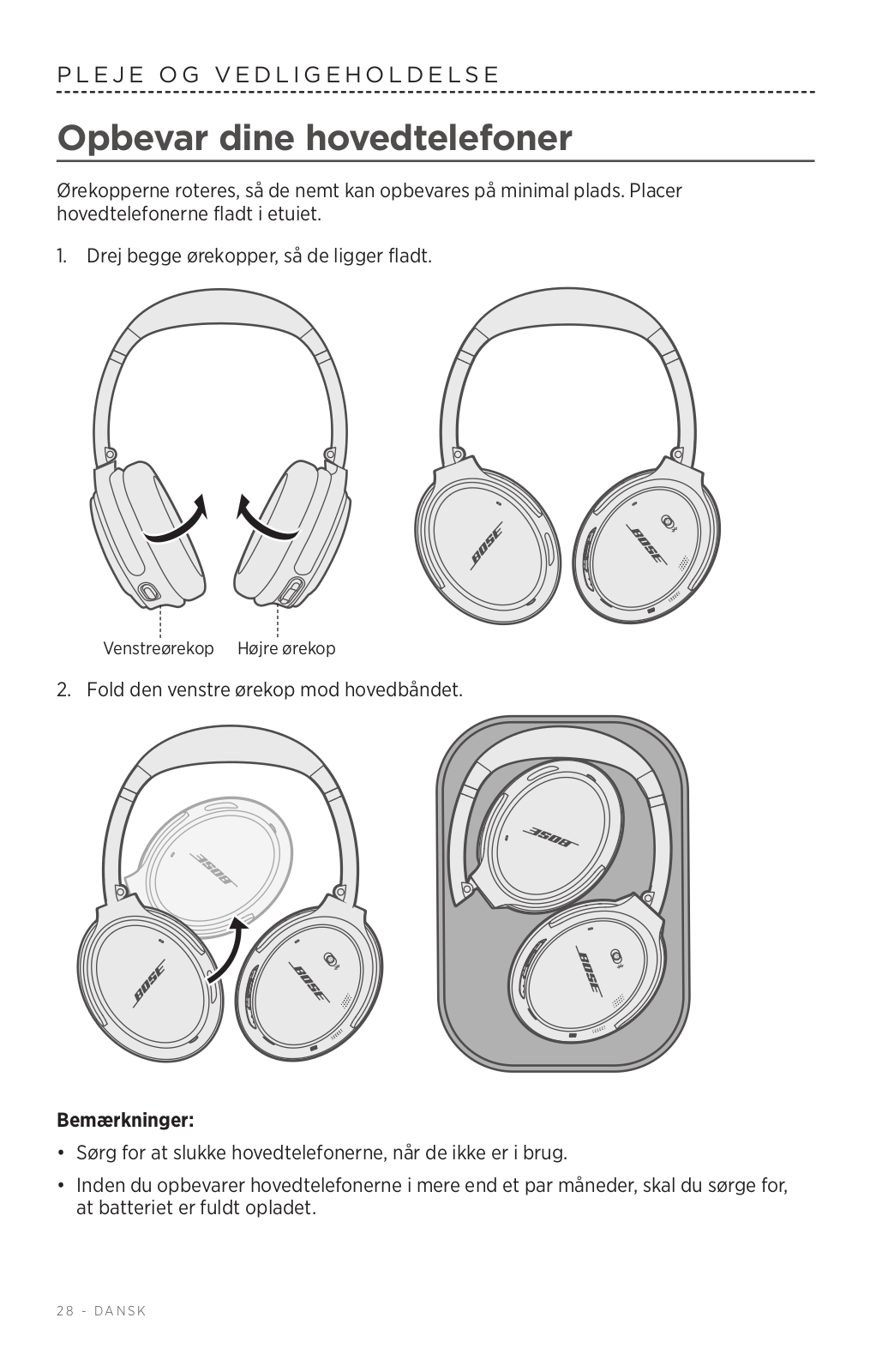 PLEJE OG VEDLIGEHOLDELSE

Opbevar dine hovedtelefoner

Ørekopperne roteres, så de nemt kan opbevares på minimal plads. Placer hovedtelefonerne fladt i etuiet.

1. Drej begge ørekopper, så de ligger fladt.

BOSE BOSE

Venstreørekop Højre ørekop

2. Fold den venstre ørekop mod hovedbåndet.

BOSE BOSE BOSE BOSE BOSE

Bemærkninger:

• Sørg for at slukke hovedtelefonerne, når de ikke er i brug.

• Inden du opbevarer hovedtelefonerne i mere end et par måneder, skal du sørge for, at batteriet er fuldt opladet.

28 - DANSK