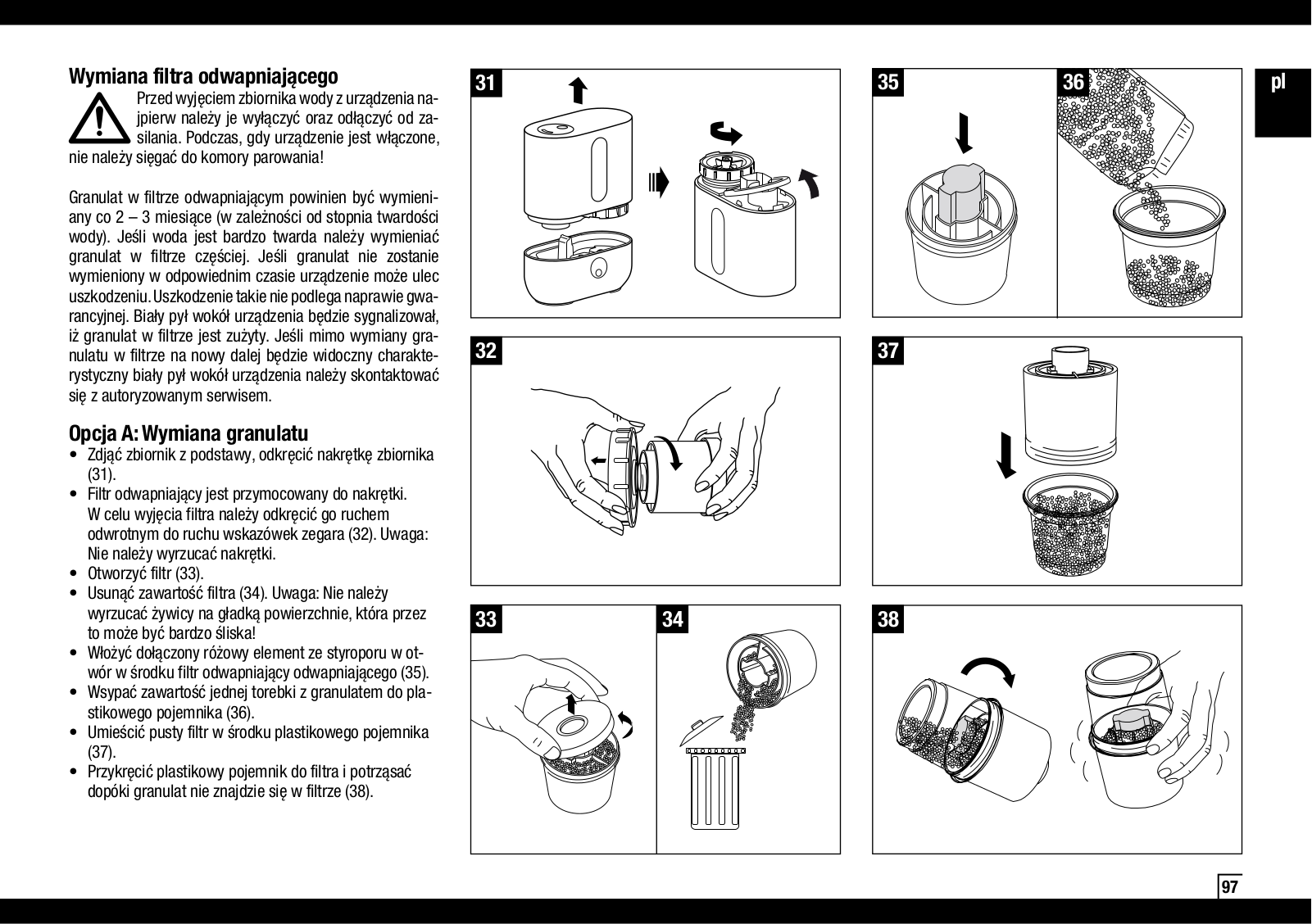 Wymiana filtra odwapniającego

Przed wyjęciem zbiornika wody z urządzenia najpierw należy je wyłączyć oraz odłączyć od zasilania. Podczas, gdy urządzenie jest włączone, nie należy sięgać do komory parowania!

Granulat w filtrze odwapniającym powinien być wymieniany co 2 – 3 miesiące (w zależności od stopnia twardości wody). Jeśli woda jest bardzo twarda należy wymieniać granulat w filtrze częściej. Jeśli granulat nie zostanie wymieniony w odpowiednim czasie urządzenie może ulec uszkodzeniu. Uszkodzenie takie nie podlega naprawie gwarancyjnej. Biały pył wokół urządzenia będzie sygnalizował, iż granulat w filtrze jest zużyty. Jeśli mimo wymiany granulatu w filtrze na nowy dalej będzie widoczny charakterystyczny biały pył wokół urządzenia należy skontaktować się z autoryzowanym serwisem.

Opcja A: Wymiana granulatu
• Zdjąć zbiornik z podstawy, odkręcić nakrętkę zbiornika (31).
• Filtr odwapniający jest przymocowany do nakrętki. W celu wyjęcia filtra należy odkręcić go ruchem odwrotnym do ruchu wskazówek zegara (32). Uwaga: Nie należy wyrzucać nakrętki.
• Otworzyć filtr (33).
• Usunąć zawartość filtra (34). Uwaga: Nie należy wyrzucać żywicy na gładką powierzchnie, która przez to może być bardzo śliska!
• Włożyć dołączony różowy element ze styroporu w otwór w środku filtr odwapniający odwapniającego (35).
• Wsypać zawartość jednej torebki z granulatem do plastikowego pojemnika (36).
• Umieścić pusty filtr w środku plastikowego pojemnika (37).
• Przykręcić plastikowy pojemnik do filtra i potrząsać dopóki granulat nie znajdzie się w filtrze (38).

31
32
33
34
35
36
37
38

pl

97