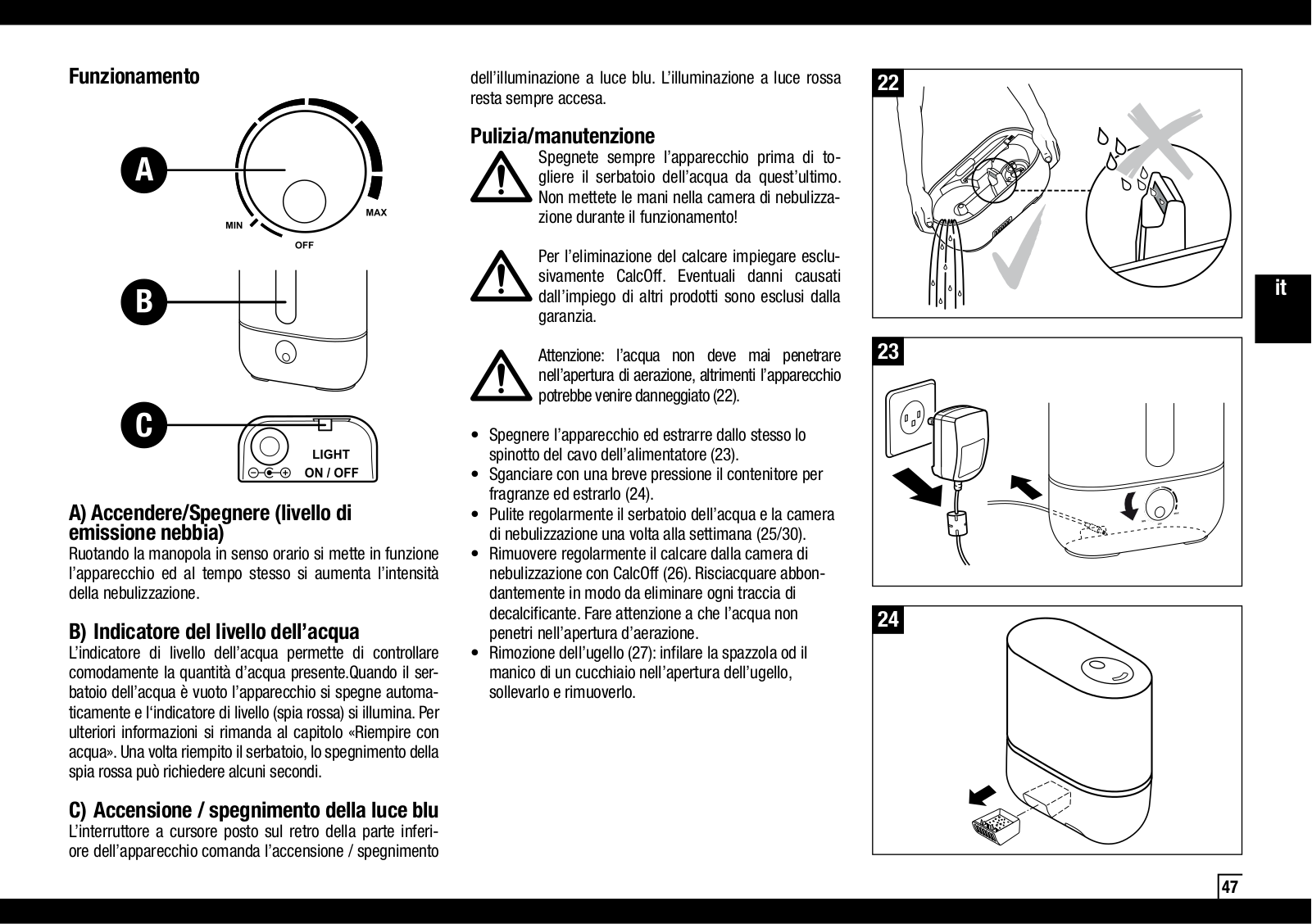 Funzionamento

A

MIN

OFF

MAX

B

C

LIGHT
ON / OFF

A) Accendere/Spegnere (livello di emissione nebbia)
Ruotando la manopola in senso orario si mette in funzione l'apparecchio ed al tempo stesso si aumenta l'intensità della nebulizzazione.

B) Indicatore del livello dell'acqua
L'indicatore di livello dell'acqua permette di controllare comodamente la quantità d'acqua presente.Quando il serbatoio dell'acqua è vuoto l'apparecchio si spegne automaticamente e l'indicatore di livello (spia rossa) si illumina. Per ulteriori informazioni si rimanda al capitolo «Riempire con acqua». Una volta riempito il serbatoio, lo spegnimento della spia rossa può richiedere alcuni secondi.

C) Accensione / spegnimento della luce blu
L'interruttore a cursore posto sul retro della parte inferiore dell'apparecchio comanda l'accensione / spegnimento dell'illuminazione a luce blu. L'illuminazione a luce rossa resta sempre accesa.

Pulizia/manutenzione
Spegnete sempre l'apparecchio prima di togliere il serbatoio dell'acqua da quest'ultimo. Non mettete le mani nella camera di nebulizzazione durante il funzionamento!

Per l'eliminazione del calcare impiegare esclusivamente CalcOff. Eventuali danni causati dall'impiego di altri prodotti sono esclusi dalla garanzia.

Attenzione: l'acqua non deve mai penetrare nell'apertura di aerazione, altrimenti l'apparecchio potrebbe venire danneggiato (22).

• Spegnere l'apparecchio ed estrarre dallo stesso lo spinotto del cavo dell'alimentatore (23).
• Sganciare con una breve pressione il contenitore per fragranze ed estrarlo (24).
• Pulite regolarmente il serbatoio dell'acqua e la camera di nebulizzazione una volta alla settimana (25/30).
• Rimuovere regolarmente il calcare dalla camera di nebulizzazione con CalcOff (26). Risciacquare abbondantemente in modo da eliminare ogni traccia di decalcificante. Fare attenzione a che l'acqua non penetri nell'apertura d'aerazione.
• Rimozione dell'ugello (27): infilare la spazzola od il manico di un cucchiaio nell'apertura dell'ugello, sollevarlo e rimuoverlo.

22

23

24

it

47