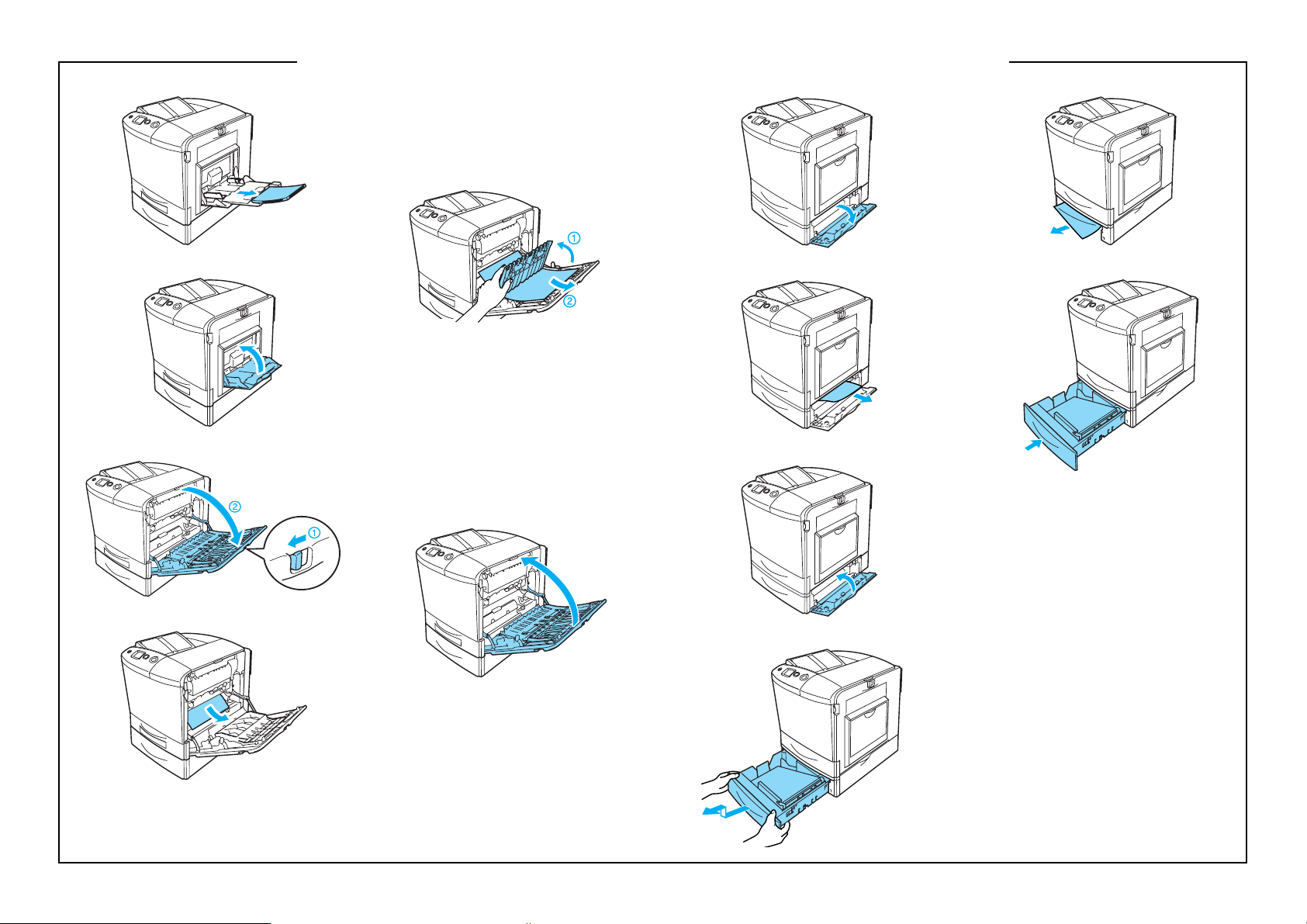 ①
②
②
①