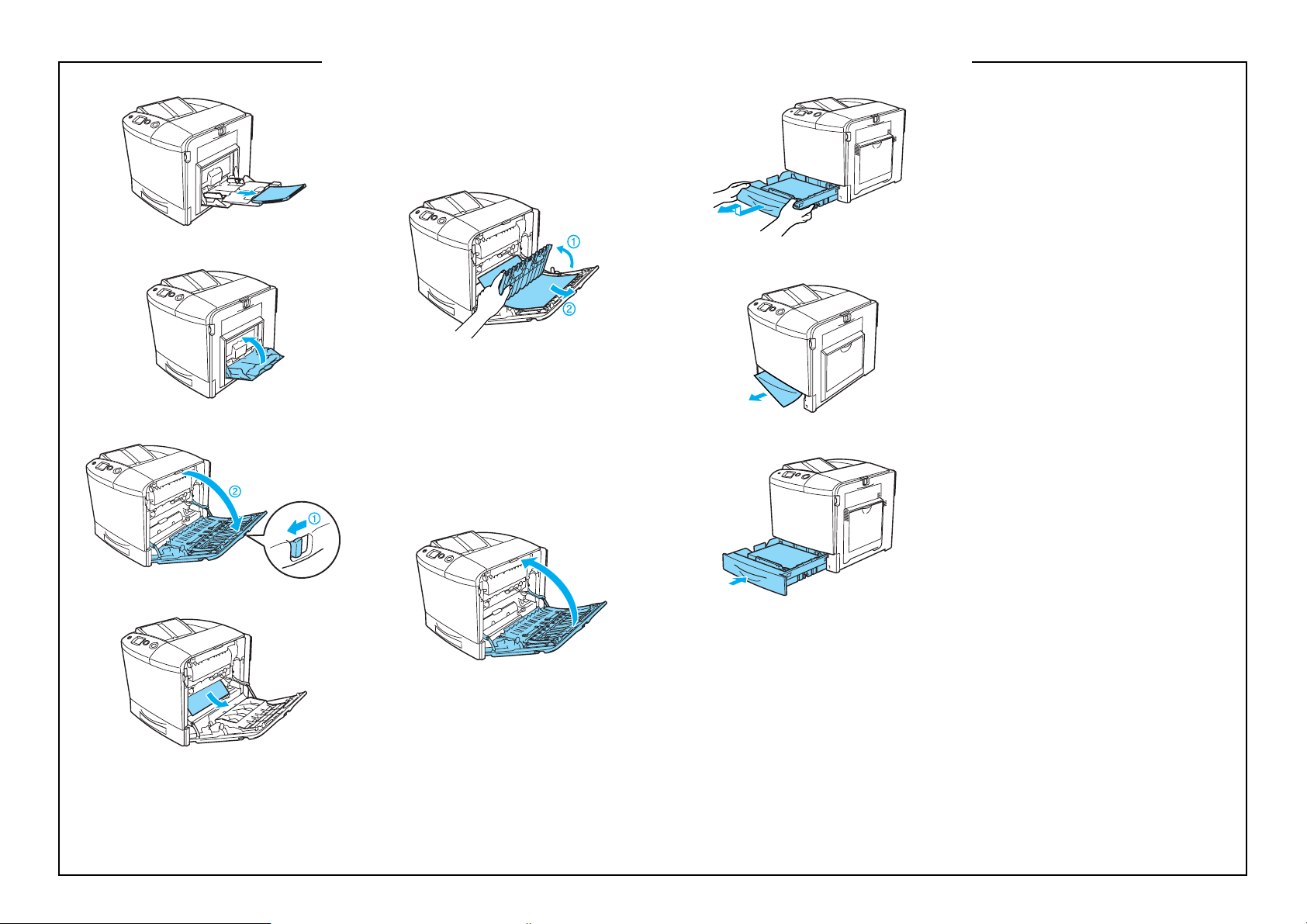 ①
②
②
①