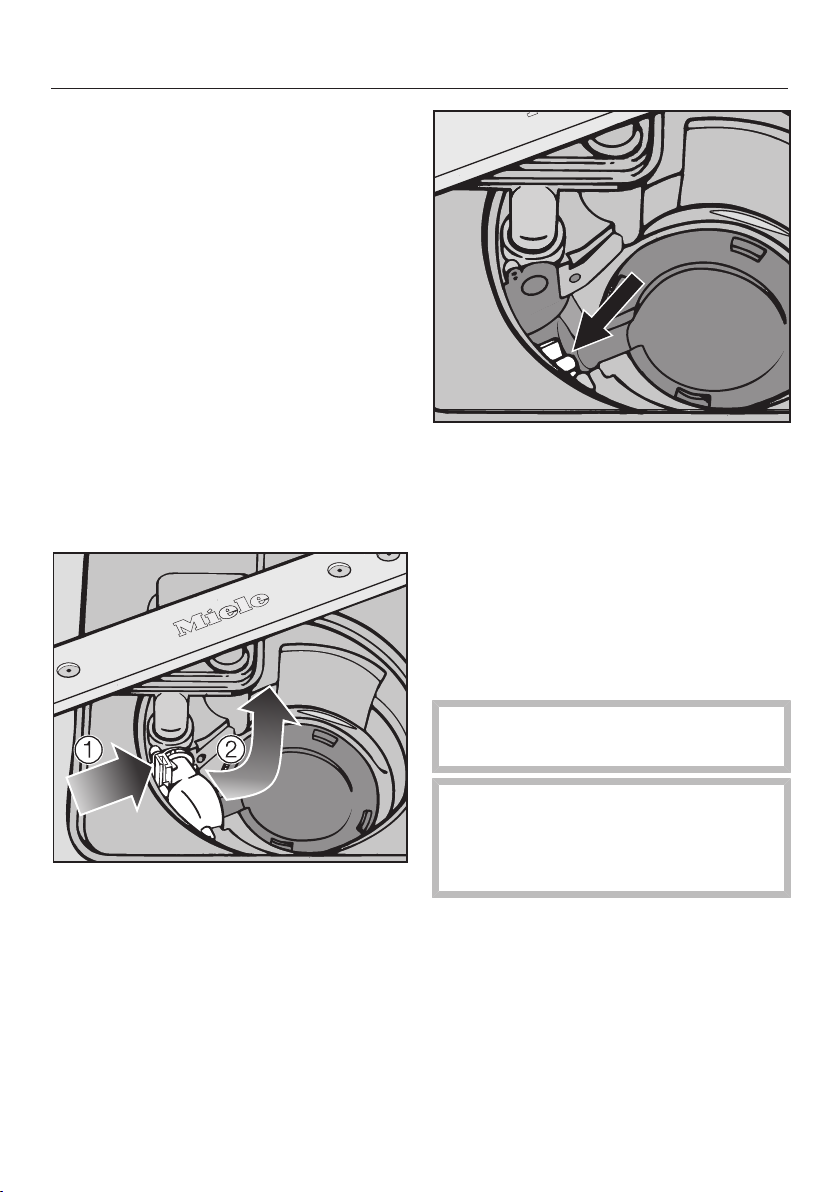 Miele

1

2