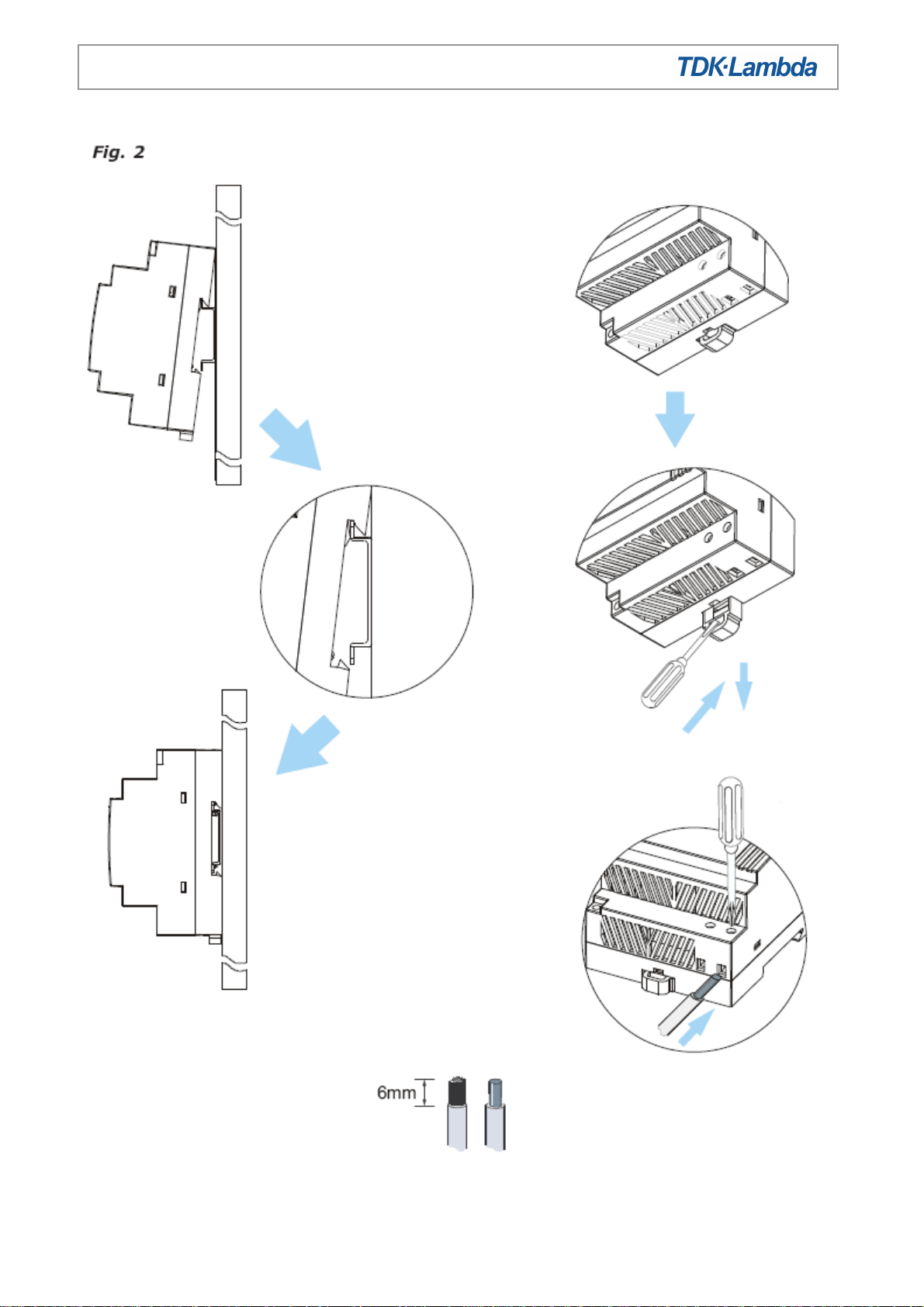 TDK·Lambda

Fig. 2

6mm