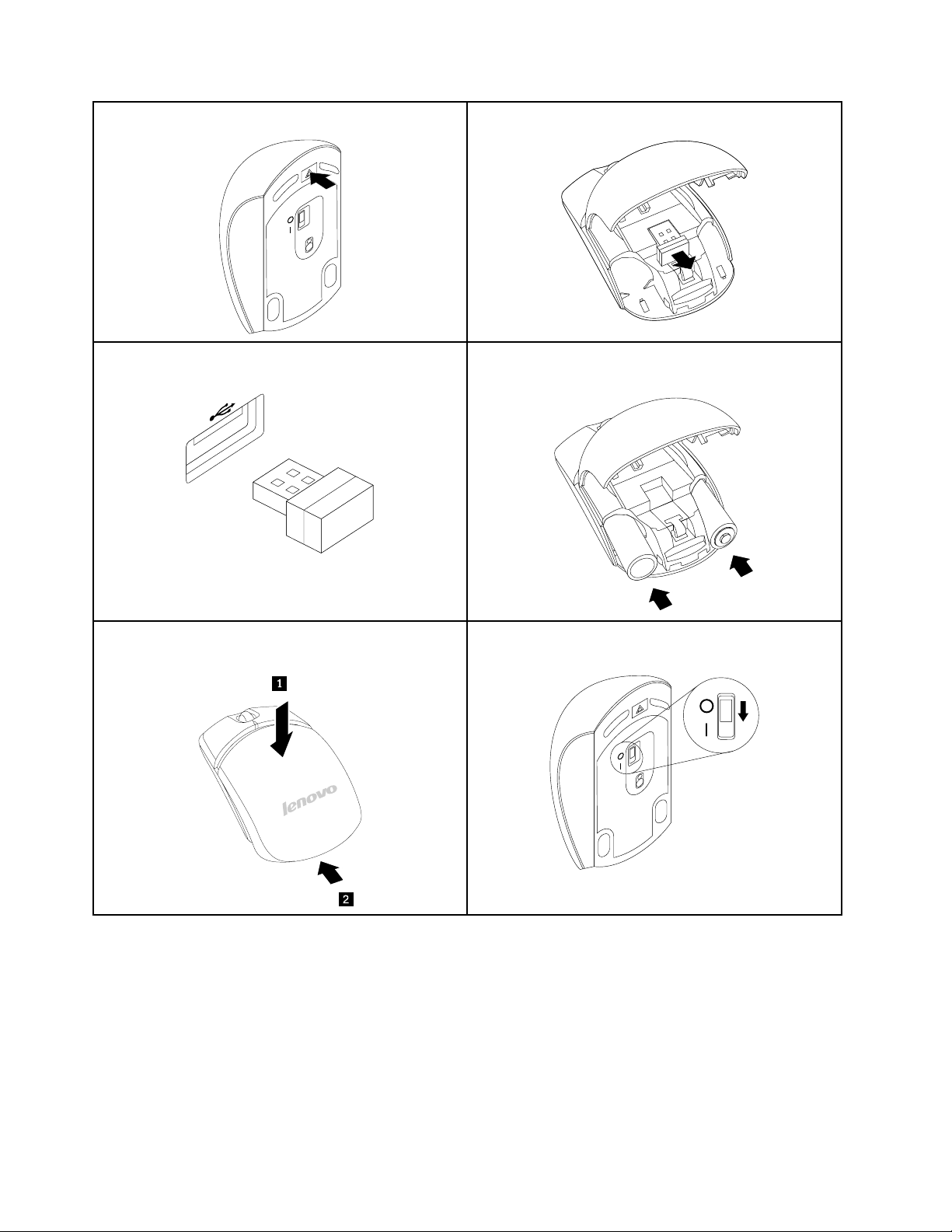 1

lenovo

2