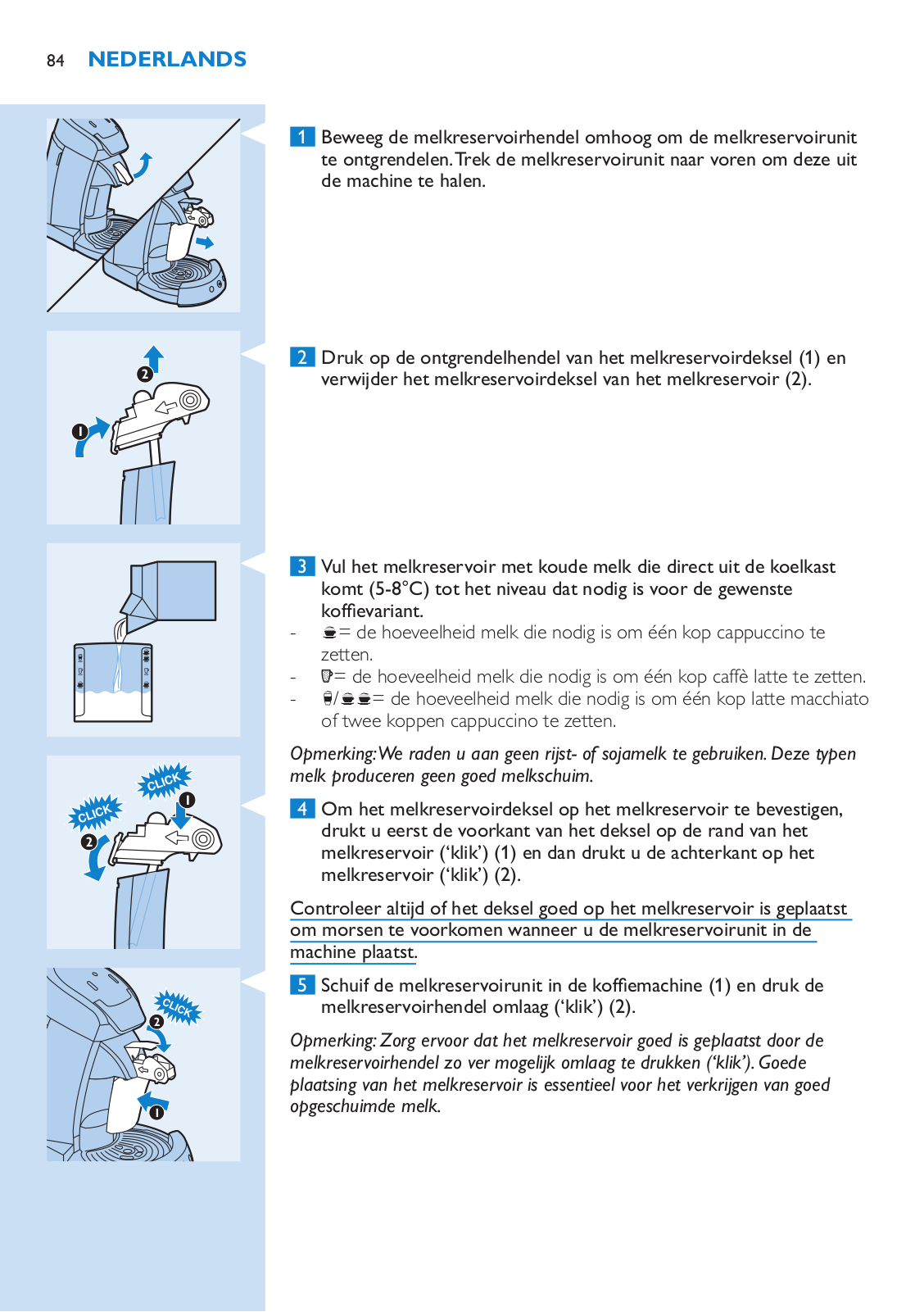 84 NEDERLANDS

2
1

CLICK
CLICK
1
2

CLICK
2
1

1 Beweeg de melkreservoirhendel omhoog om de melkreservoirunit te ontgrendelen. Trek de melkreservoirunit naar voren om deze uit de machine te halen.

2 Druk op de ontgrendelhendel van het melkreservoirdeksel (1) en verwijder het melkreservoirdeksel van het melkreservoir (2).

3 Vul het melkreservoir met koude melk die direct uit de koelkast komt (5-8°C) tot het niveau dat nodig is voor de gewenste koffievariant.
- = de hoeveelheid melk die nodig is om één kop cappuccino te zetten.
- = de hoeveelheid melk die nodig is om één kop caffè latte te zetten.
- / = de hoeveelheid melk die nodig is om één kop latte macchiato of twee koppen cappuccino te zetten.

Opmerking: We raden u aan geen rijst- of sojamelk te gebruiken. Deze typen melk produceren geen goed melkschuim.

4 Om het melkreservoirdeksel op het melkreservoir te bevestigen, drukt u eerst de voorkant van het deksel op de rand van het melkreservoir ('klik') (1) en dan drukt u de achterkant op het melkreservoir ('klik') (2).

Controleer altijd of het deksel goed op het melkreservoir is geplaatst om morsen te voorkomen wanneer u de melkreservoirunit in de machine plaatst.

5 Schuif de melkreservoirunit in de koffiemachine (1) en druk de melkreservoirhendel omlaag ('klik') (2).

Opmerking: Zorg ervoor dat het melkreservoir goed is geplaatst door de melkreservoirhendel zo ver mogelijk omlaag te drukken ('klik'). Goede plaatsing van het melkreservoir is essentieel voor het verkrijgen van goed opgeschuimde melk.