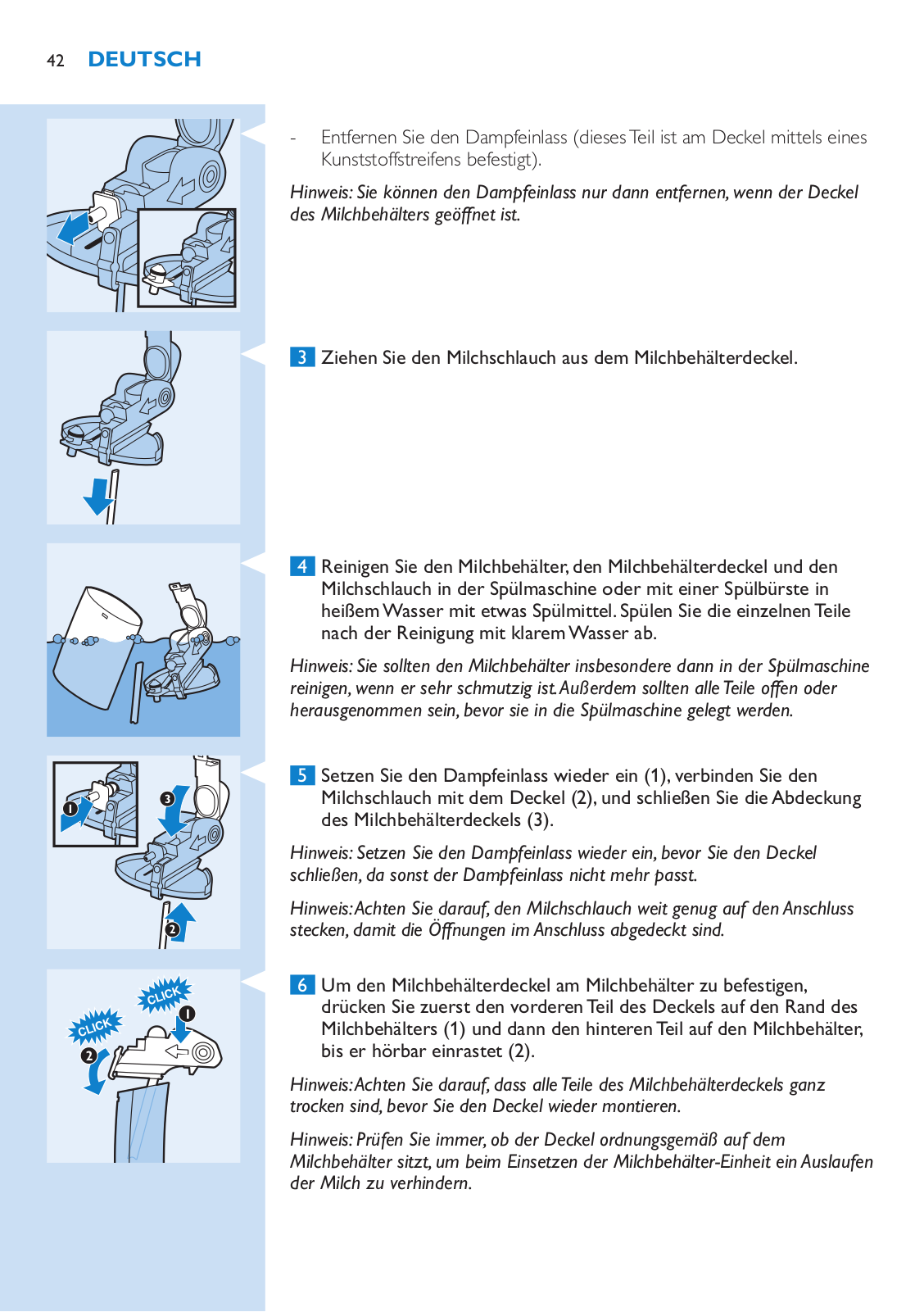 42 DEUTSCH

- Entfernen Sie den Dampfeinlass (dieses Teil ist am Deckel mittels eines Kunststoffstreifens befestigt).

Hinweis: Sie können den Dampfeinlass nur dann entfernen, wenn der Deckel des Milchbehälters geöffnet ist.

3 Ziehen Sie den Milchschlauch aus dem Milchbehälterdeckel.

4 Reinigen Sie den Milchbehälter, den Milchbehälterdeckel und den Milchschlauch in der Spülmaschine oder mit einer Spülbürste in heißem Wasser mit etwas Spülmittel. Spülen Sie die einzelnen Teile nach der Reinigung mit klarem Wasser ab.

Hinweis: Sie sollten den Milchbehälter insbesondere dann in der Spülmaschine reinigen, wenn er sehr schmutzig ist. Außerdem sollten alle Teile offen oder herausgenommen sein, bevor sie in die Spülmaschine gelegt werden.

1
3
2

5 Setzen Sie den Dampfeinlass wieder ein (1), verbinden Sie den Milchschlauch mit dem Deckel (2), und schließen Sie die Abdeckung des Milchbehälterdeckels (3).

Hinweis: Setzen Sie den Dampfeinlass wieder ein, bevor Sie den Deckel schließen, da sonst der Dampfeinlass nicht mehr passt.

Hinweis: Achten Sie darauf, den Milchschlauch weit genug auf den Anschluss stecken, damit die Öffnungen im Anschluss abgedeckt sind.

CLICK
CLICK
1
2

6 Um den Milchbehälterdeckel am Milchbehälter zu befestigen, drücken Sie zuerst den vorderen Teil des Deckels auf den Rand des Milchbehälters (1) und dann den hinteren Teil auf den Milchbehälter, bis er hörbar einrastet (2).

Hinweis: Achten Sie darauf, dass alle Teile des Milchbehälterdeckels ganz trocken sind, bevor Sie den Deckel wieder montieren.

Hinweis: Prüfen Sie immer, ob der Deckel ordnungsgemäß auf dem Milchbehälter sitzt, um beim Einsetzen der Milchbehälter-Einheit ein Auslaufen der Milch zu verhindern.