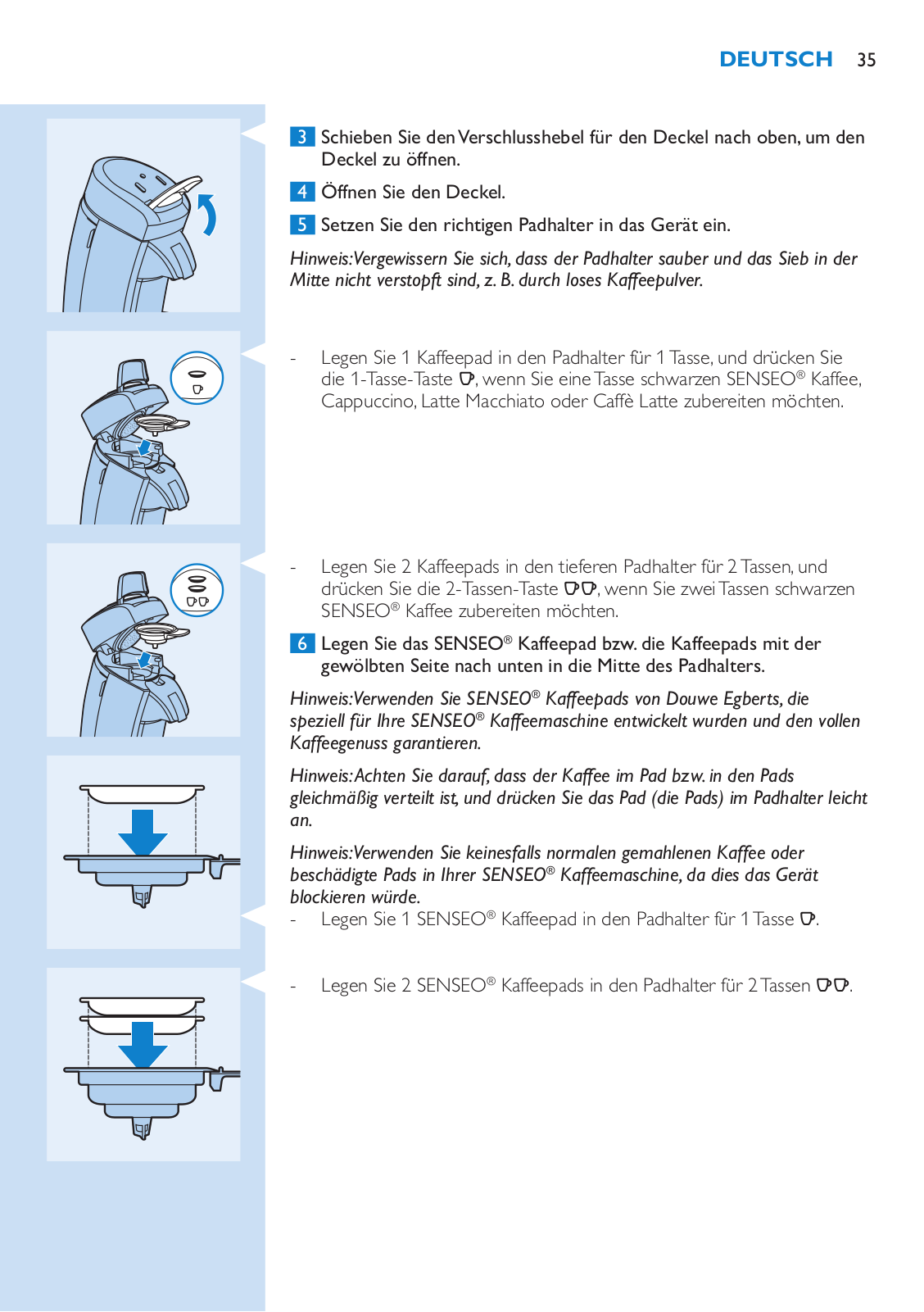 DEUTSCH 35

3 Schieben Sie den Verschlusshebel für den Deckel nach oben, um den Deckel zu öffnen.

4 Öffnen Sie den Deckel.

5 Setzen Sie den richtigen Padhalter in das Gerät ein.

Hinweis: Vergewissern Sie sich, dass der Padhalter sauber und das Sieb in der Mitte nicht verstopft sind, z. B. durch loses Kaffeepulver.

- Legen Sie 1 Kaffeepad in den Padhalter für 1 Tasse, und drücken Sie die 1-Tasse-Taste, wenn Sie eine Tasse schwarzen SENSEO® Kaffee, Cappuccino, Latte Macchiato oder Caffè Latte zubereiten möchten.

- Legen Sie 2 Kaffeepads in den tieferen Padhalter für 2 Tassen, und drücken Sie die 2-Tassen-Taste, wenn Sie zwei Tassen schwarzen SENSEO® Kaffee zubereiten möchten.

6 Legen Sie das SENSEO® Kaffeepad bzw. die Kaffeepads mit der gewölbten Seite nach unten in die Mitte des Padhalters.

Hinweis: Verwenden Sie SENSEO® Kaffeepads von Douwe Egberts, die speziell für Ihre SENSEO® Kaffeemaschine entwickelt wurden und den vollen Kaffeegenuss garantieren.

Hinweis: Achten Sie darauf, dass der Kaffee im Pad bzw. in den Pads gleichmäßig verteilt ist, und drücken Sie das Pad (die Pads) im Padhalter leicht an.

Hinweis: Verwenden Sie keinesfalls normalen gemahlenen Kaffee oder beschädigte Pads in Ihrer SENSEO® Kaffeemaschine, da dies das Gerät blockieren würde.
- Legen Sie 1 SENSEO® Kaffeepad in den Padhalter für 1 Tasse.

- Legen Sie 2 SENSEO® Kaffeepads in den Padhalter für 2 Tassen.