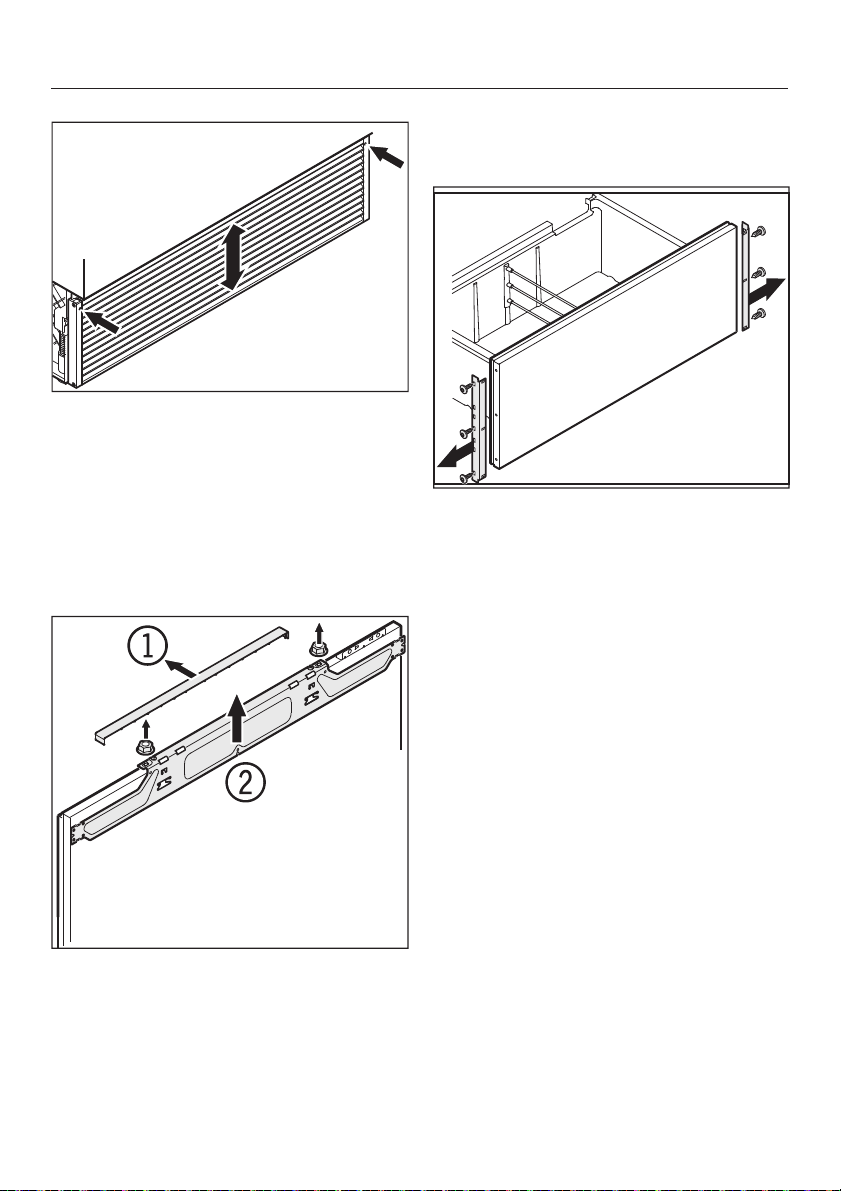 1

2