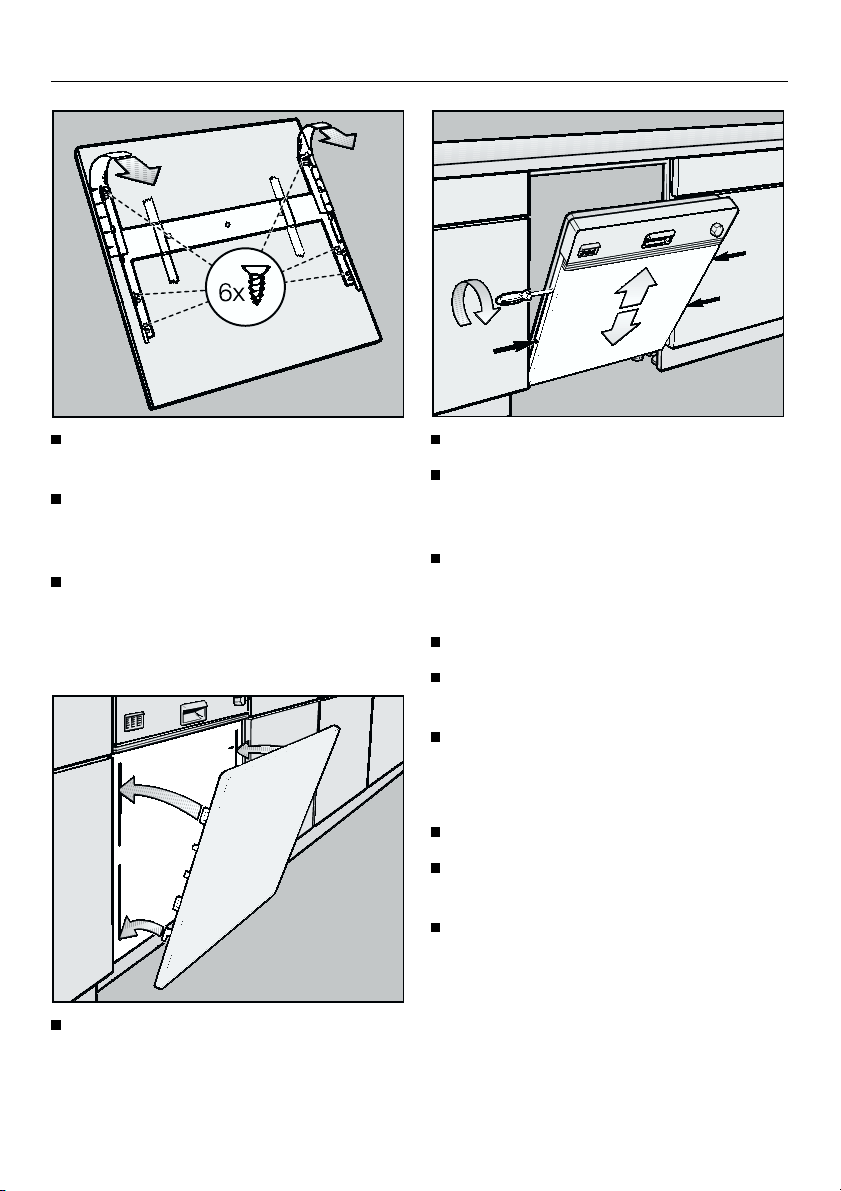 6x