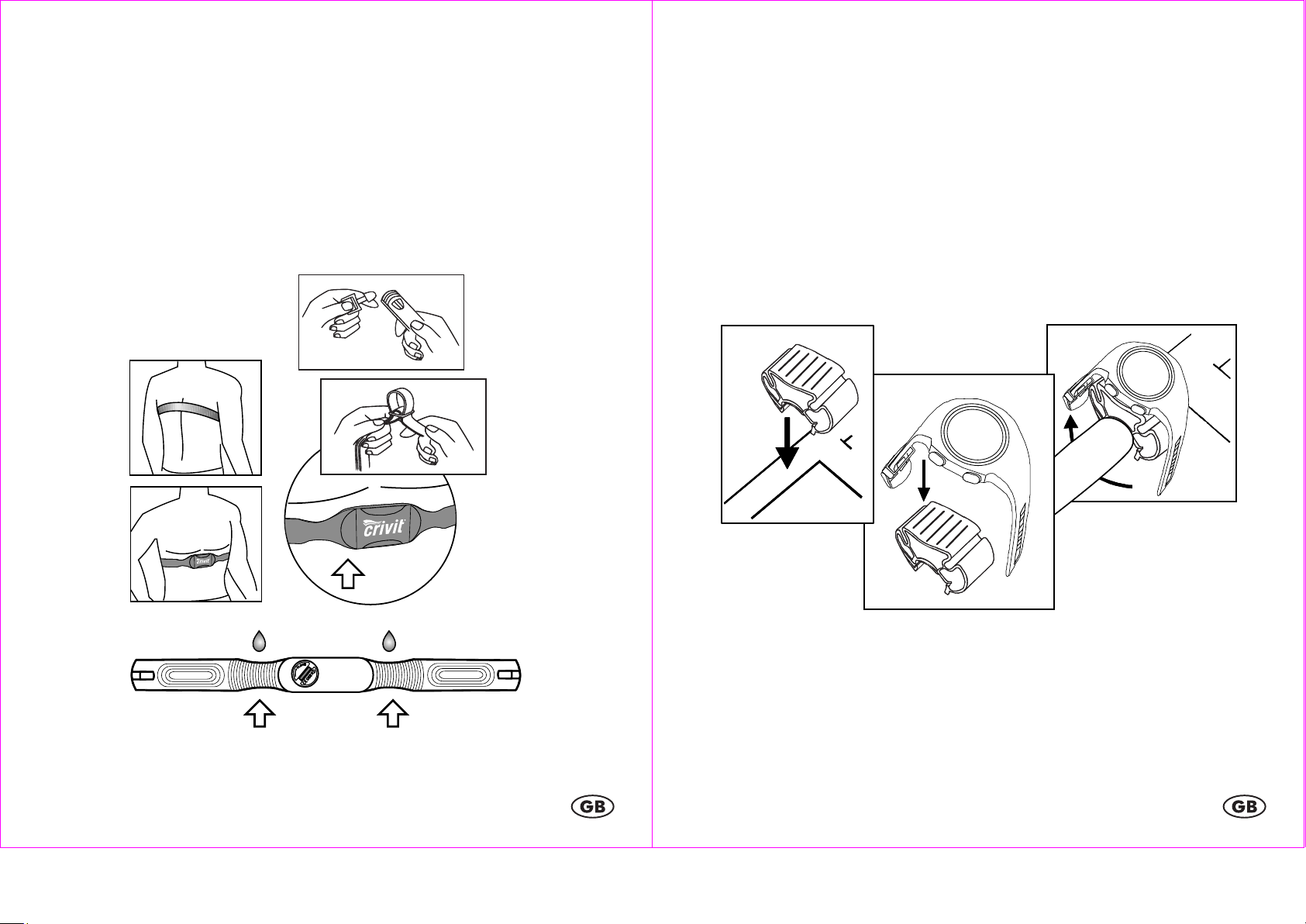 crivit

crivit

GB

GB