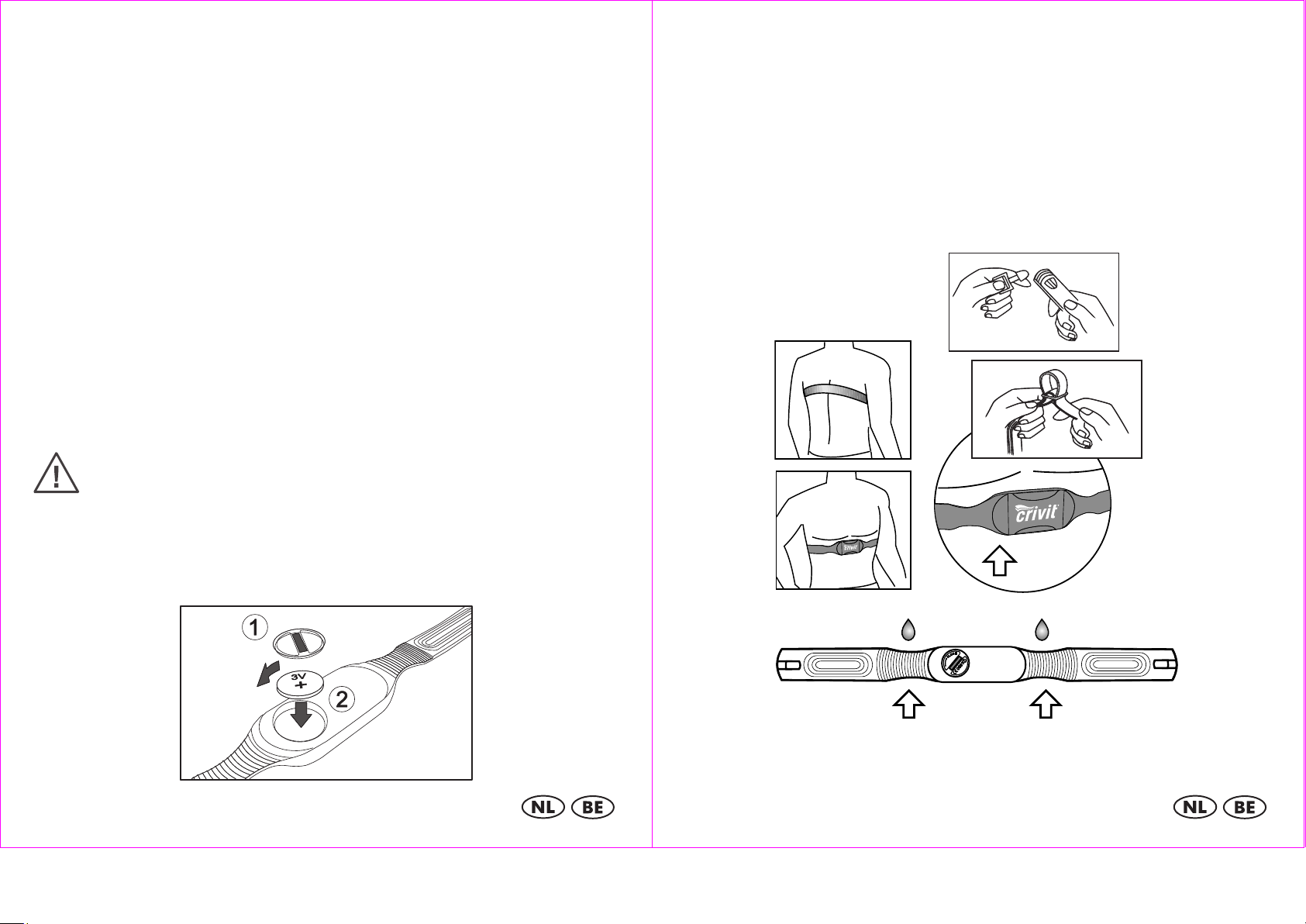 1

3V
+

2

NL BE

crivit

crivit

NL BE