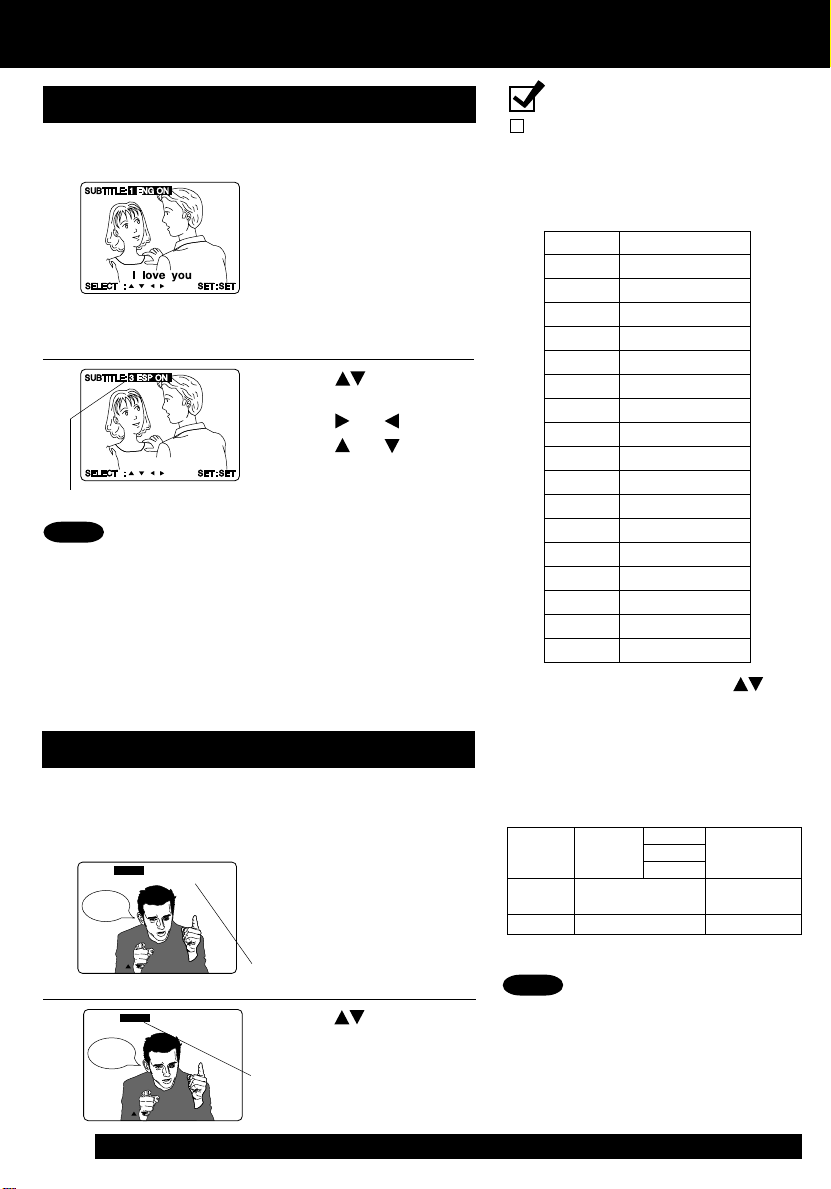 SUBTITLE: 1 ENG ON

I love you

SELECT : ▲ ▼ ◄ ► SET:SET

SUBTITLE: 3 ESP ON

SELECT : ▲ ▼ ◄ ► SET:SET