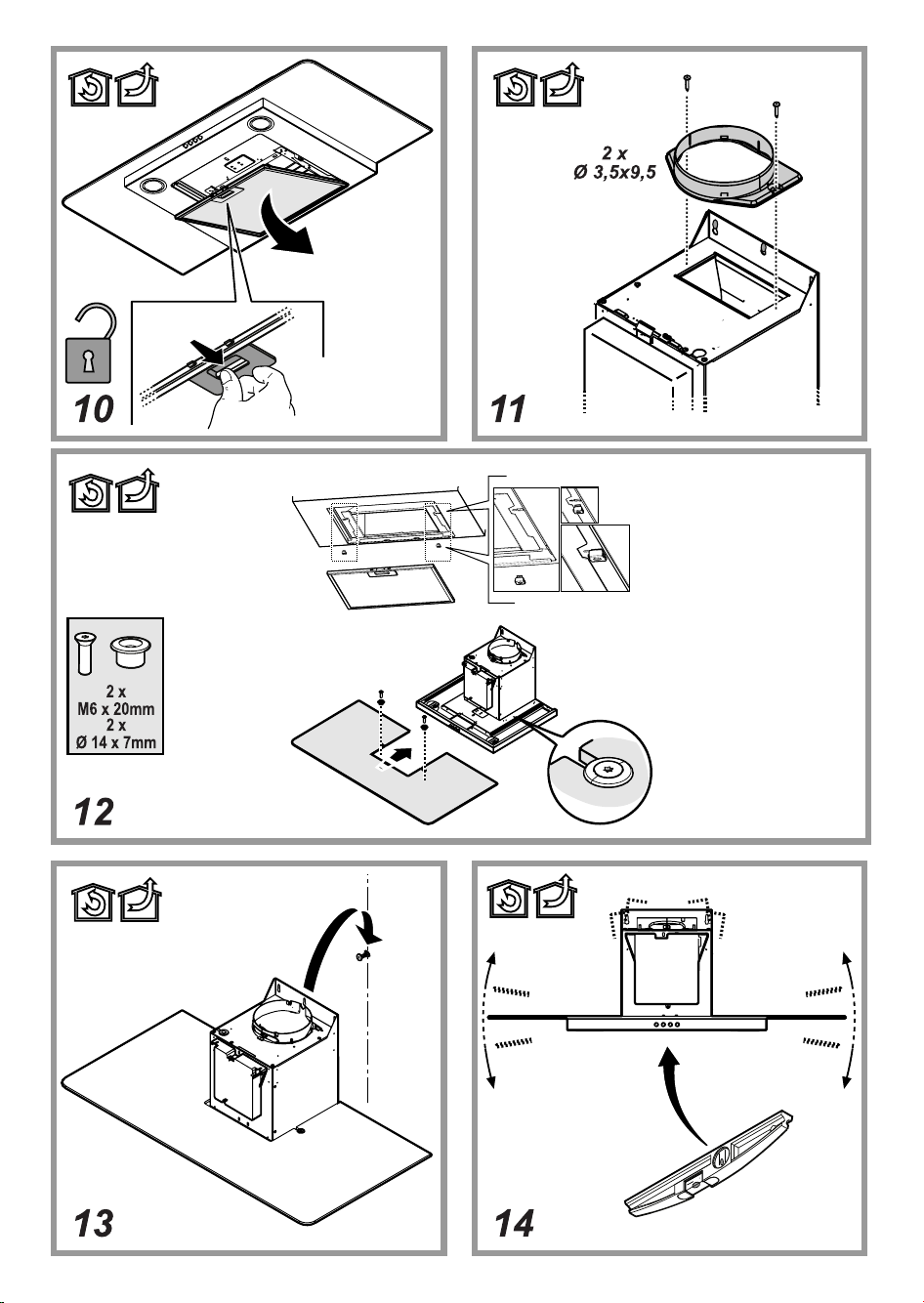 10

2 x
Ø 3,5x9,5

11

2 x
M6 x 20mm
2 x
Ø 14 x 7mm

12

13

14