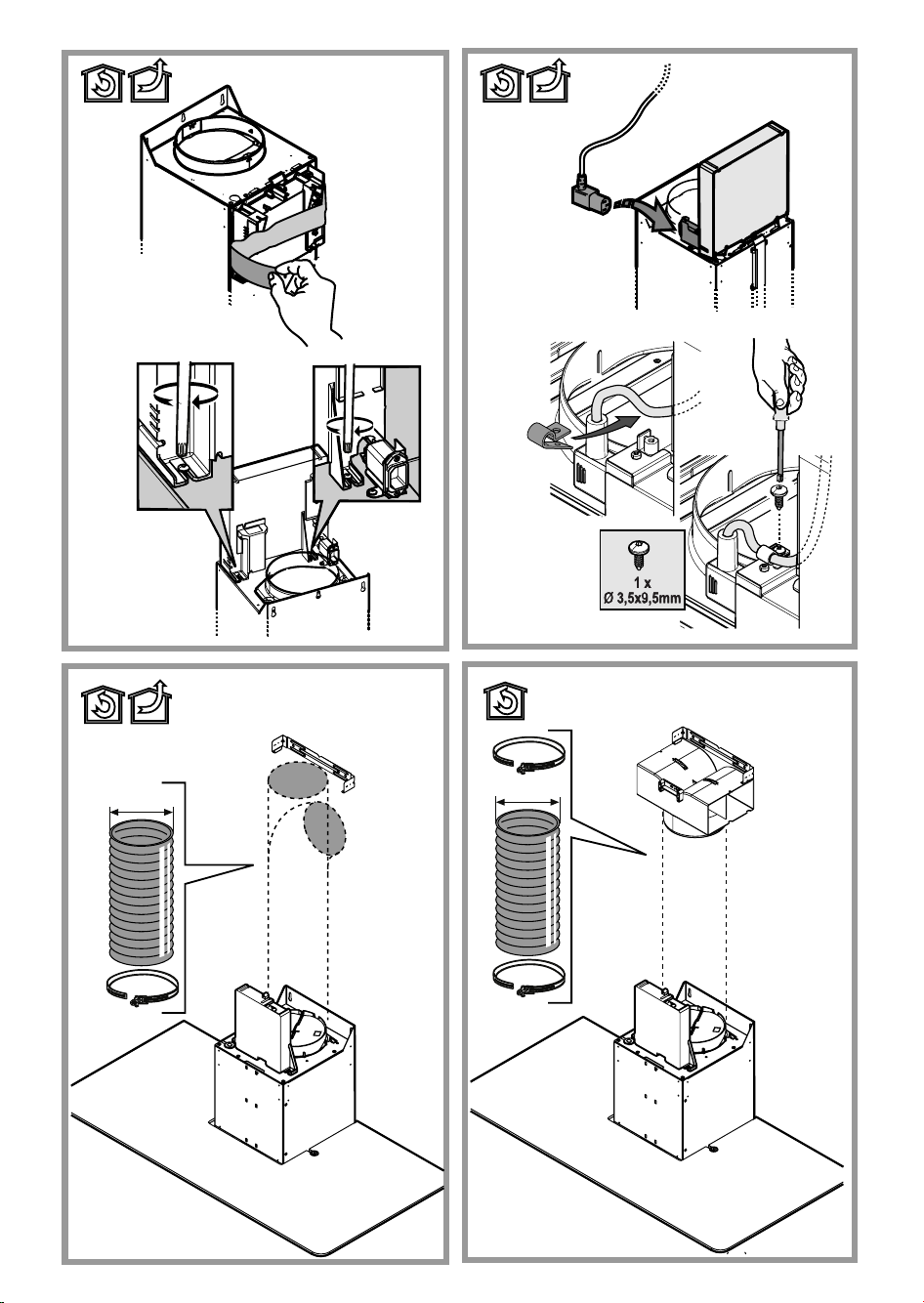 1 x
Ø 3,5x9,5mm