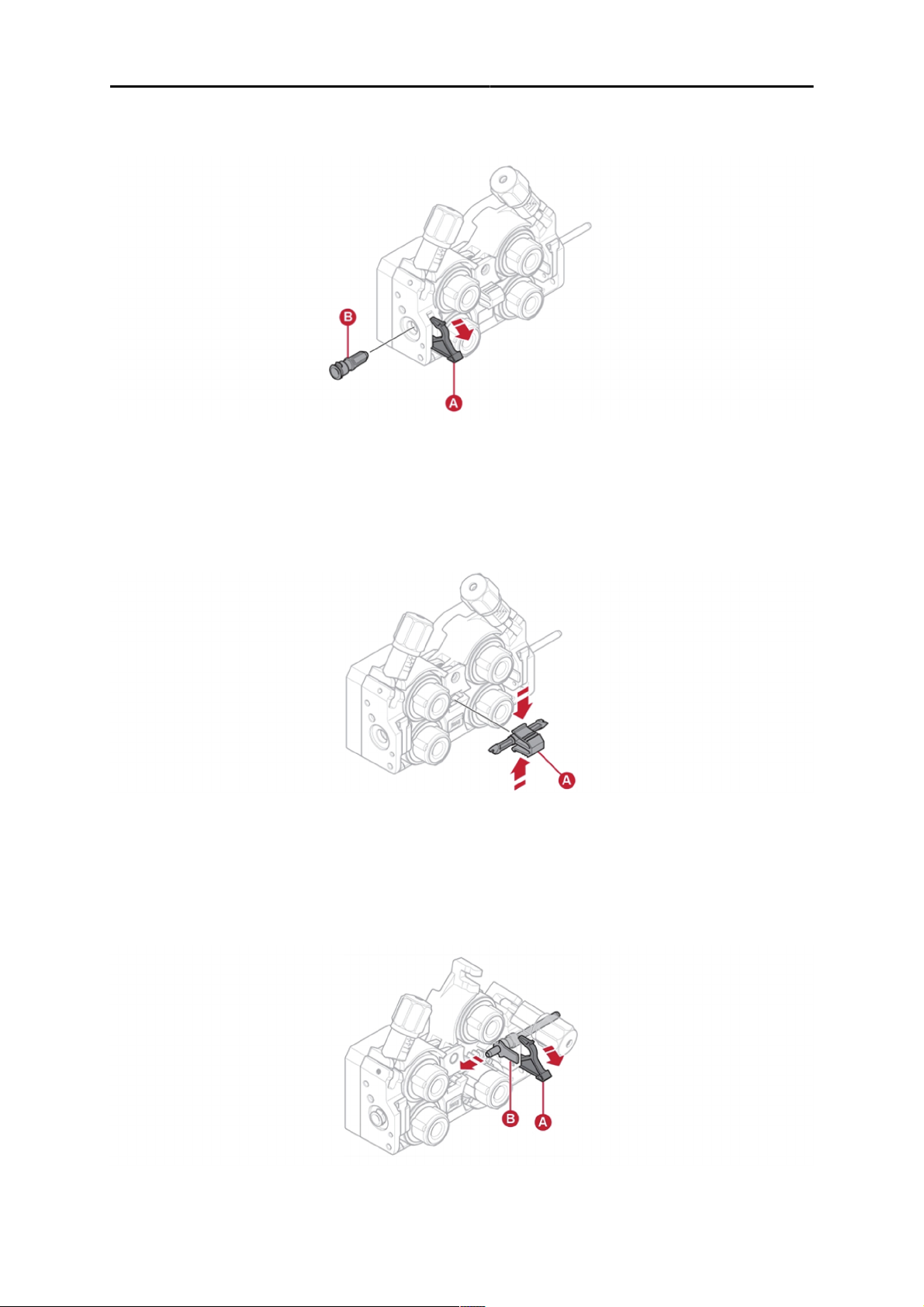 B

A

A

B

A