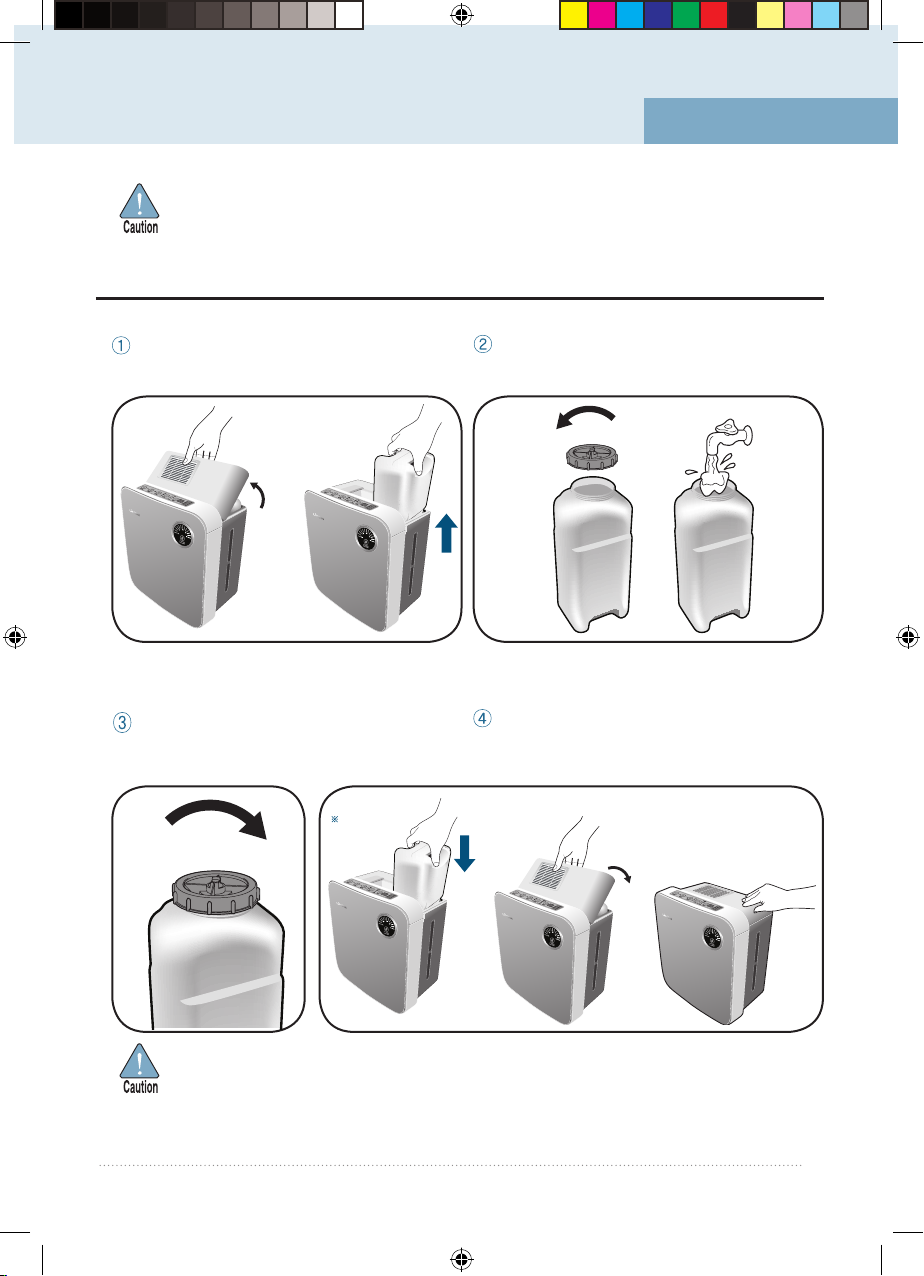 Caution

①

②

③

④

※

Caution