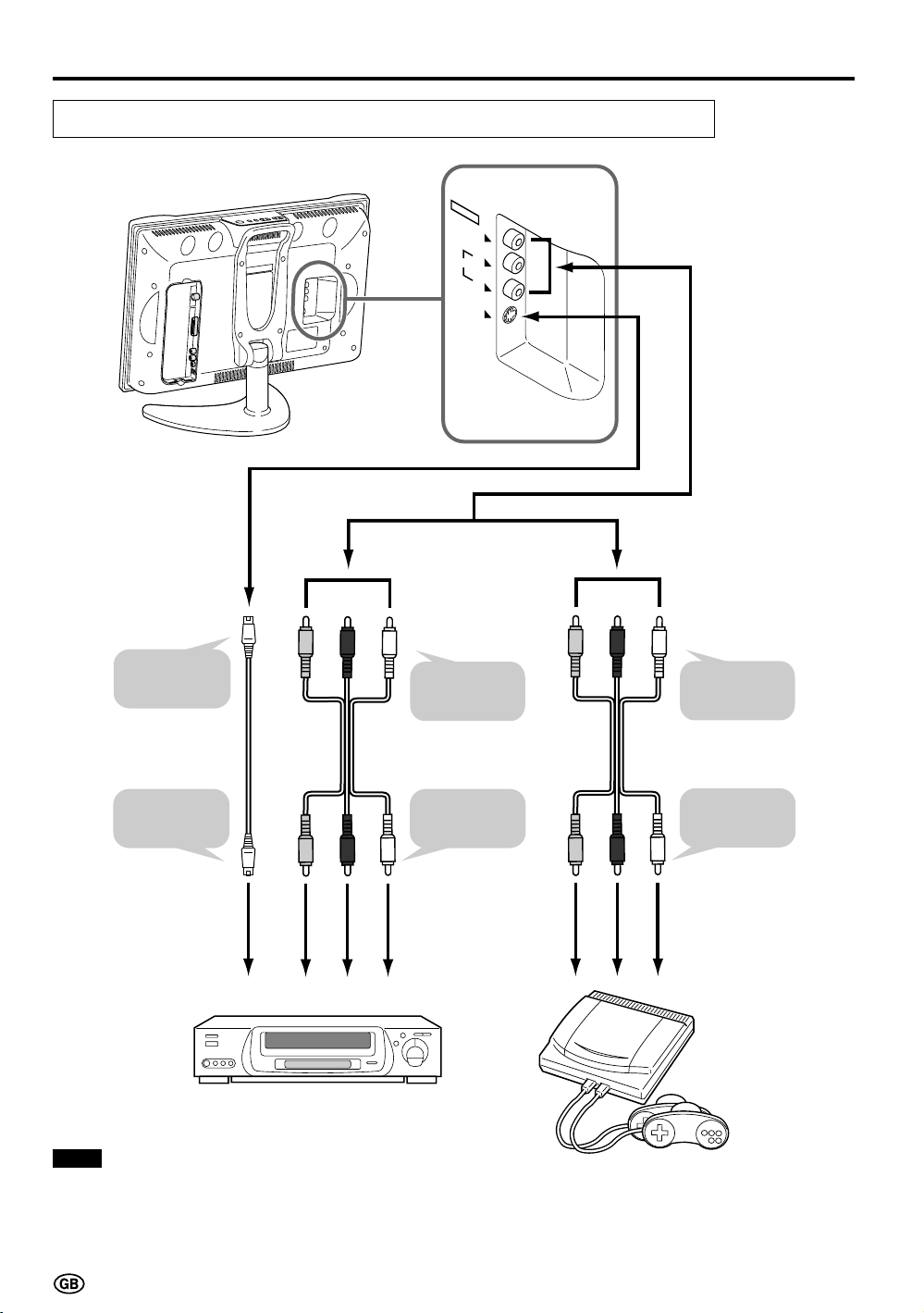 GB