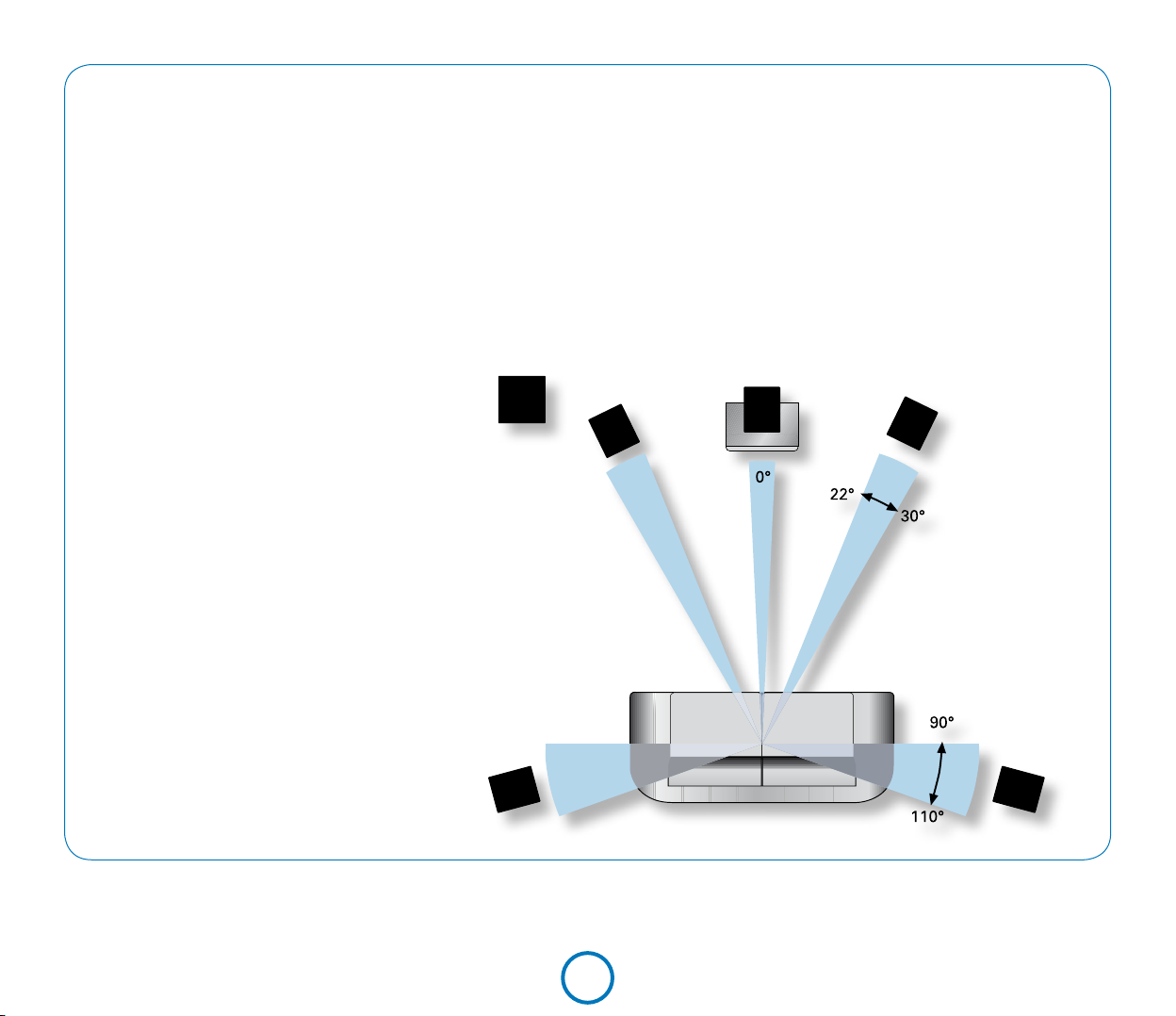 0°

22°

30°

90°

110°