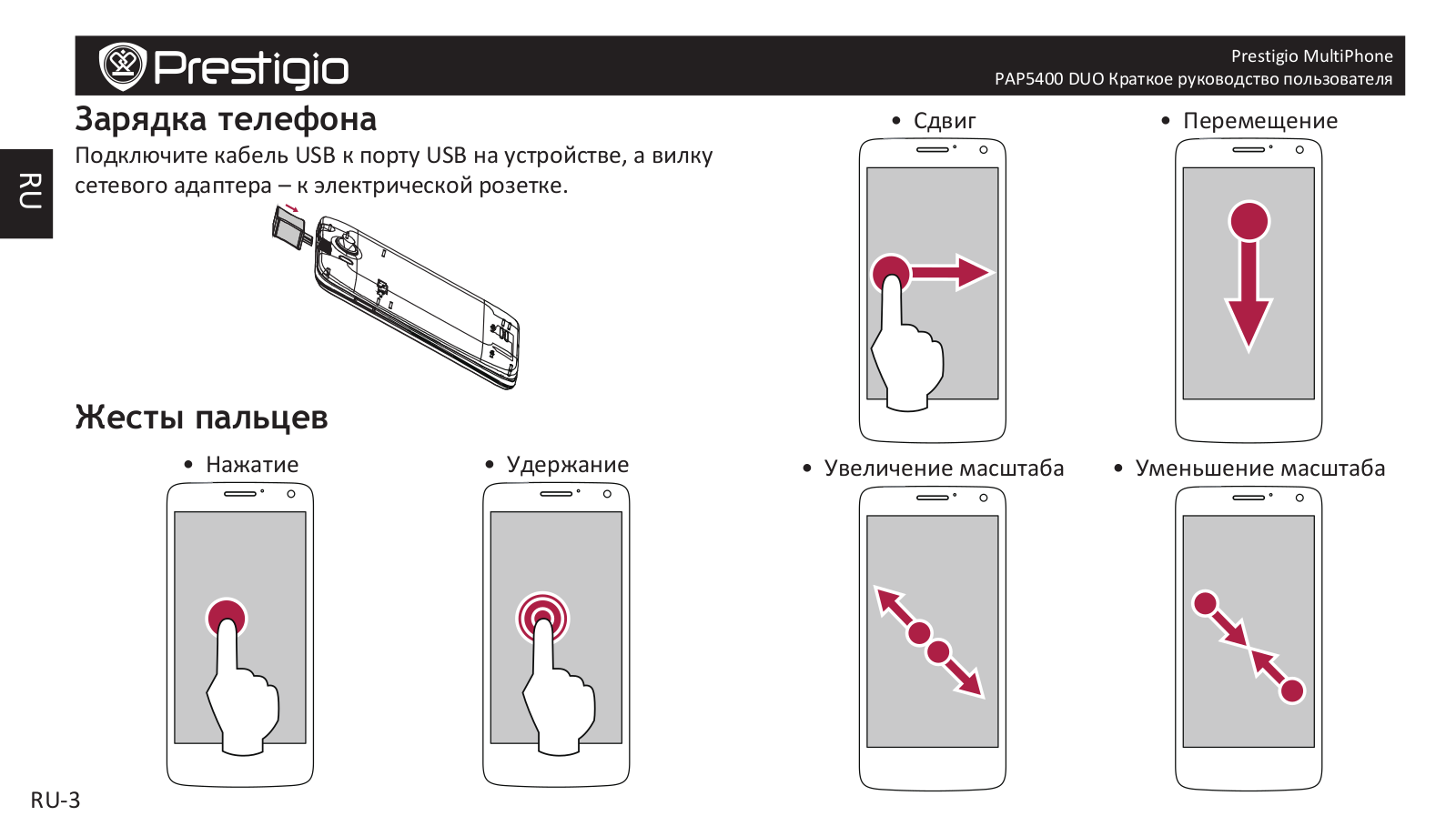 Prestigio

Prestigio MultiPhone
PAP5400 DUO Краткое руководство пользователя

RU

Зарядка телефона

Подключите кабель USB к порту USB на устройстве, а вилку сетевого адаптера – к электрической розетке.

Жесты пальцев

• Нажатие

• Удержание

• Сдвиг

• Перемещение

• Увеличение масштаба

• Уменьшение масштаба

RU-3