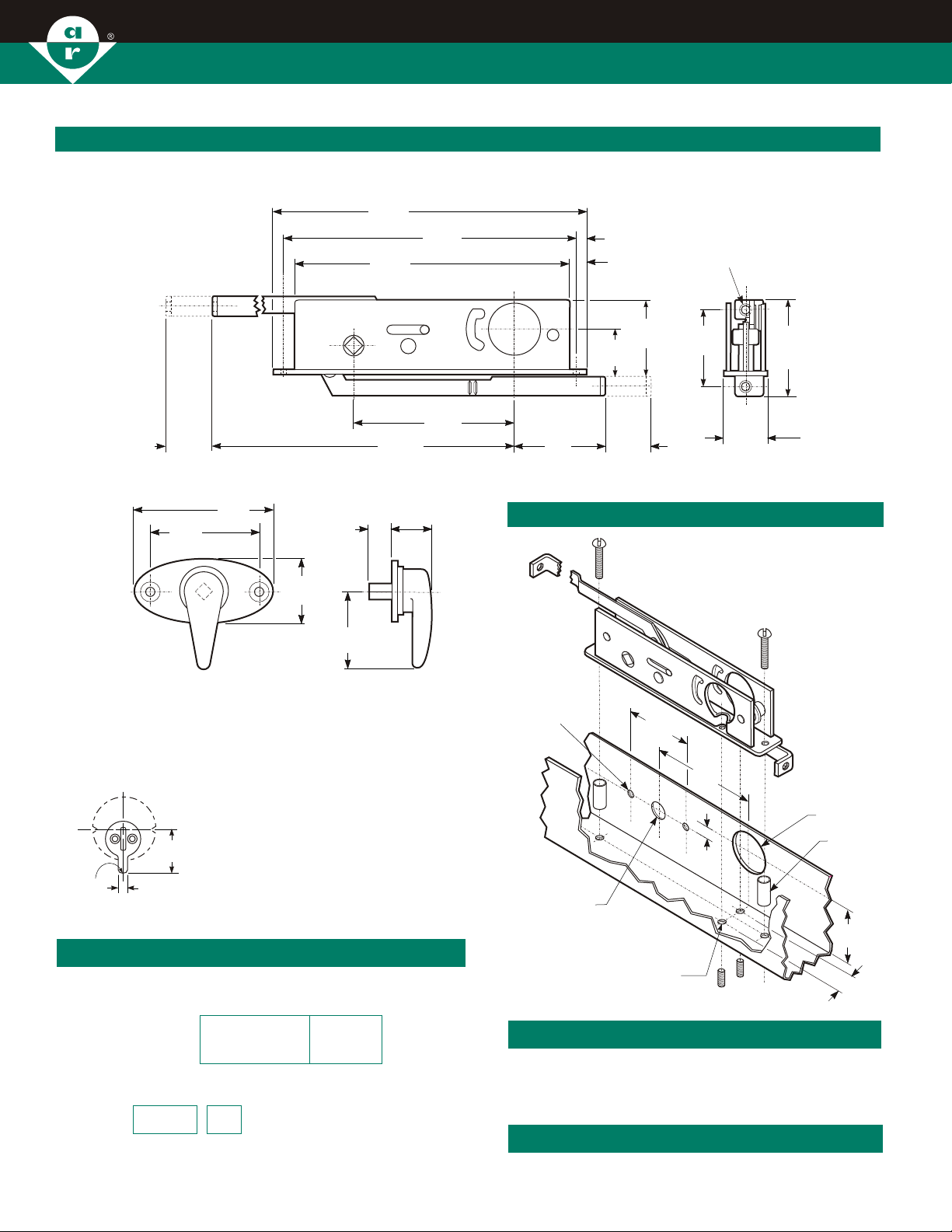 a
r
®