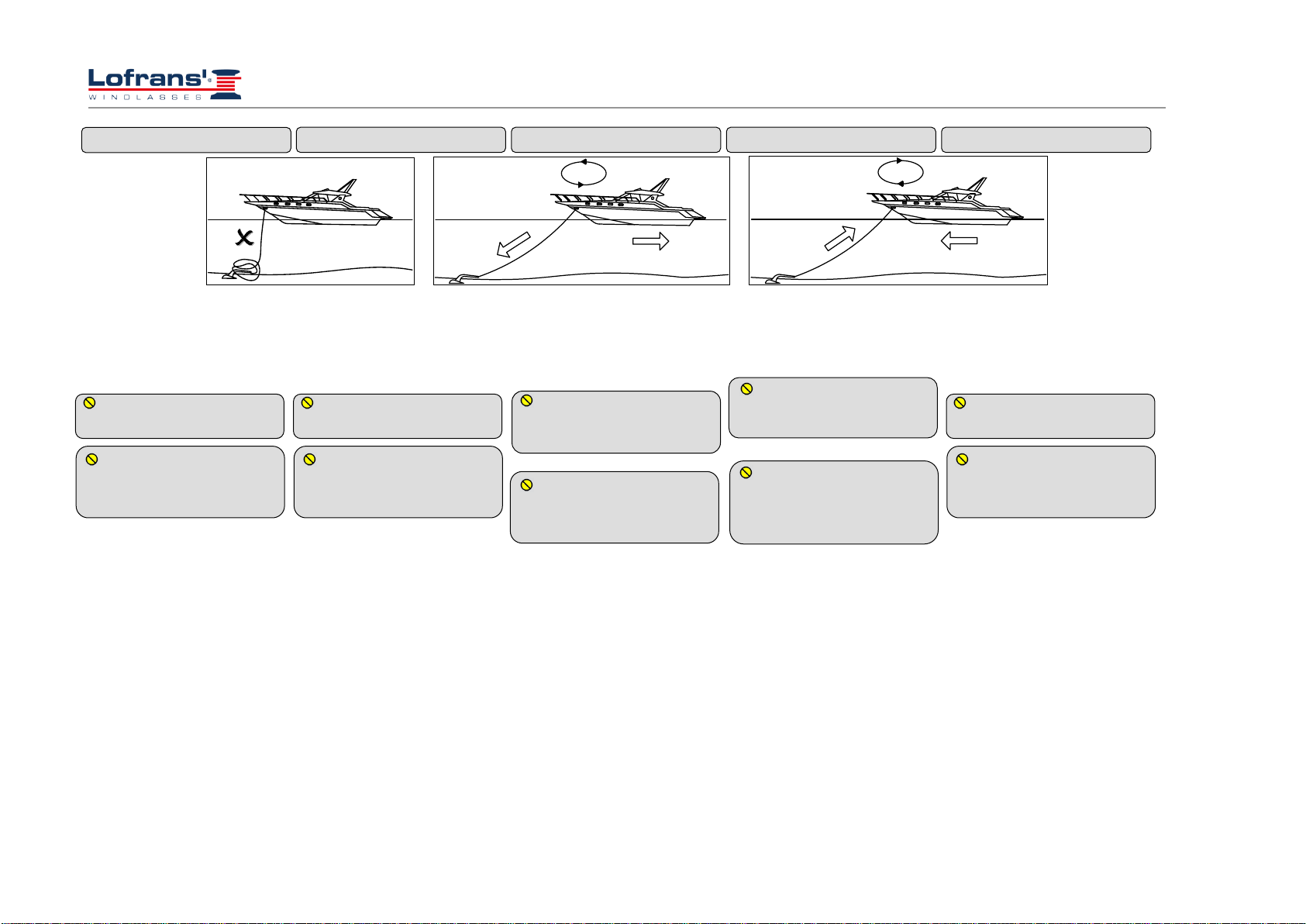 Lofrans'
WINDLASSES