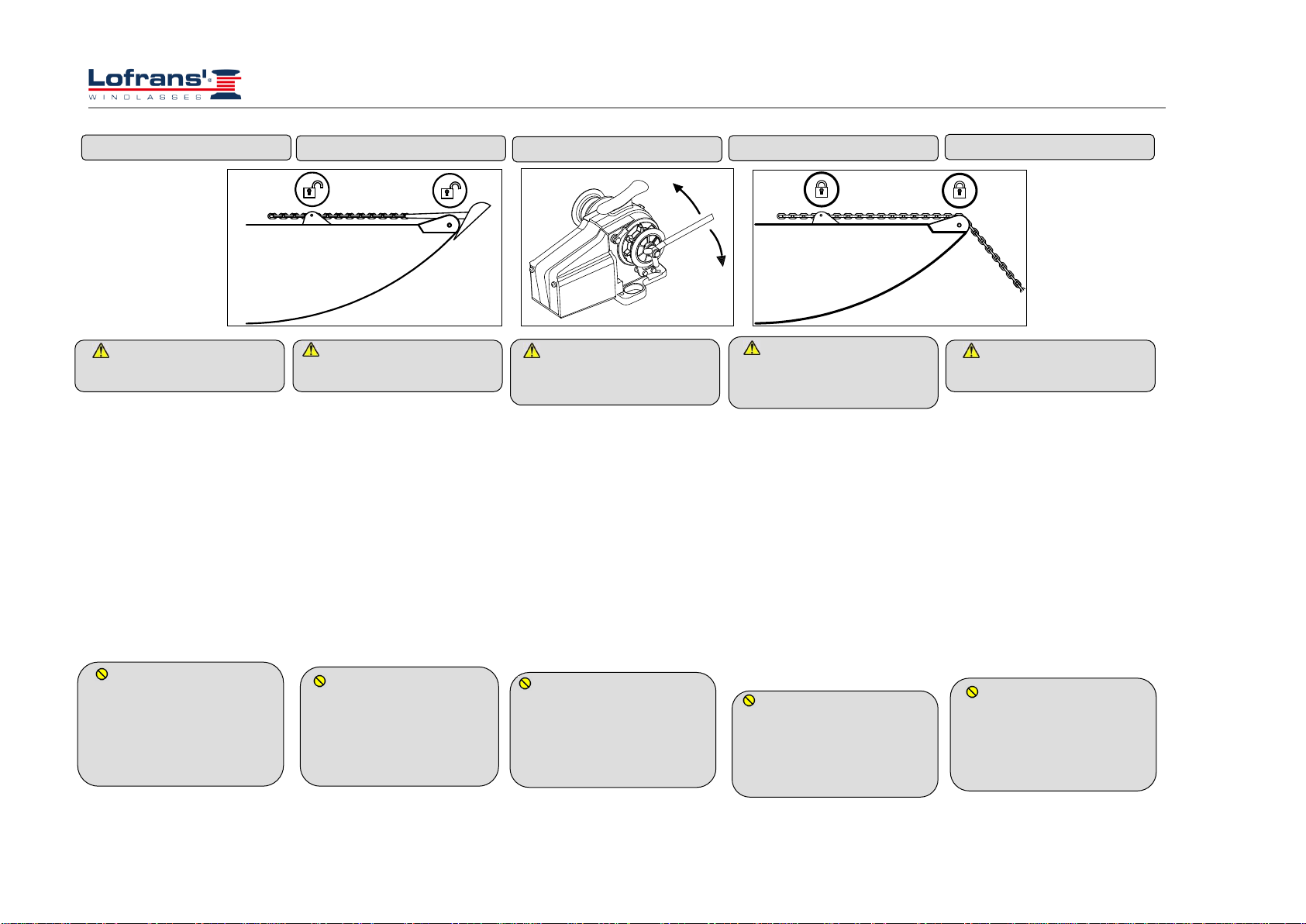 Lofrans'®
WINDLASSES