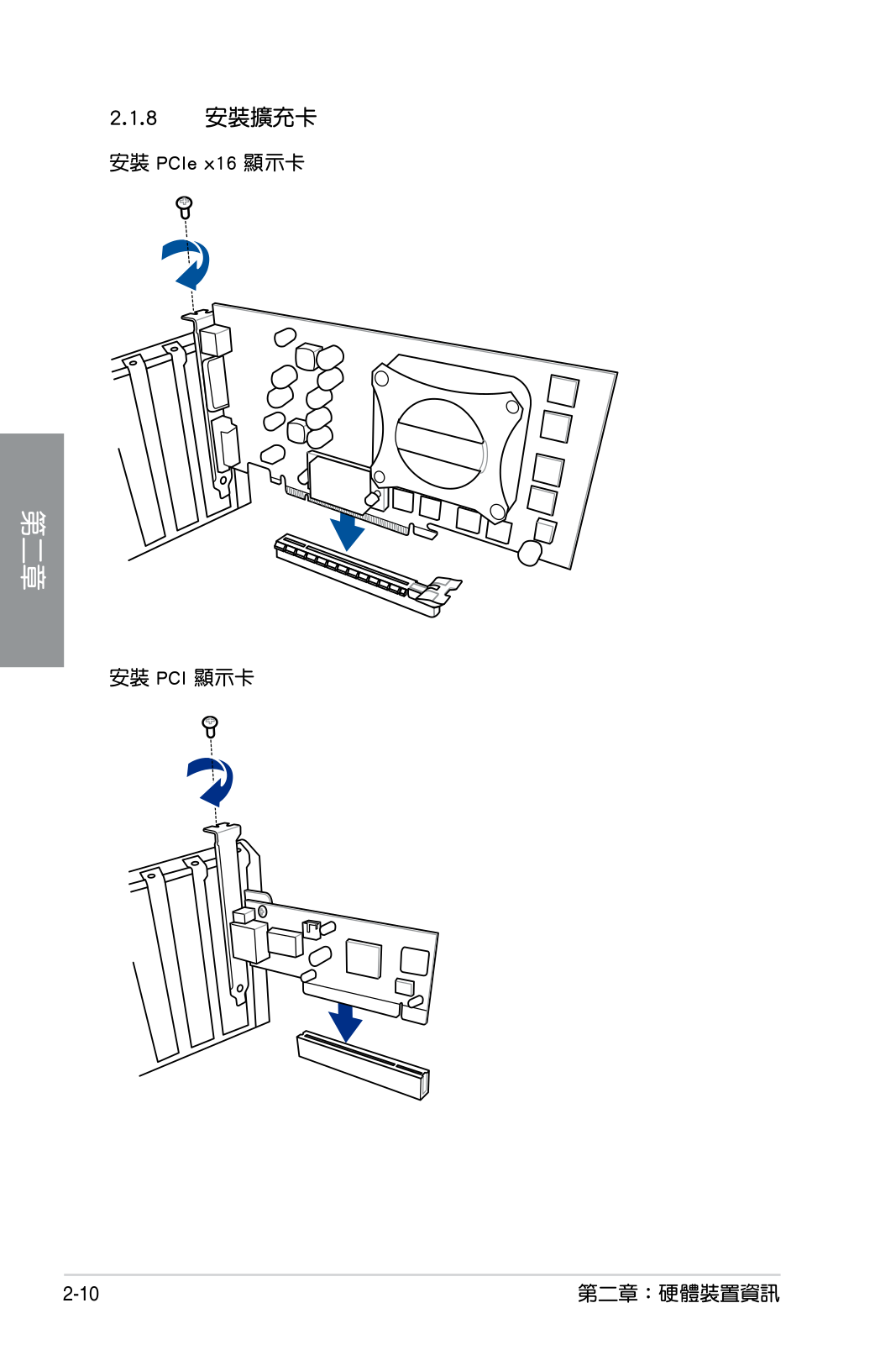 2.1.8 安裝擴充卡

安裝 PCIe x16 顯示卡

第二章

安裝 PCI 顯示卡

2-10

第二章：硬體裝置資訊