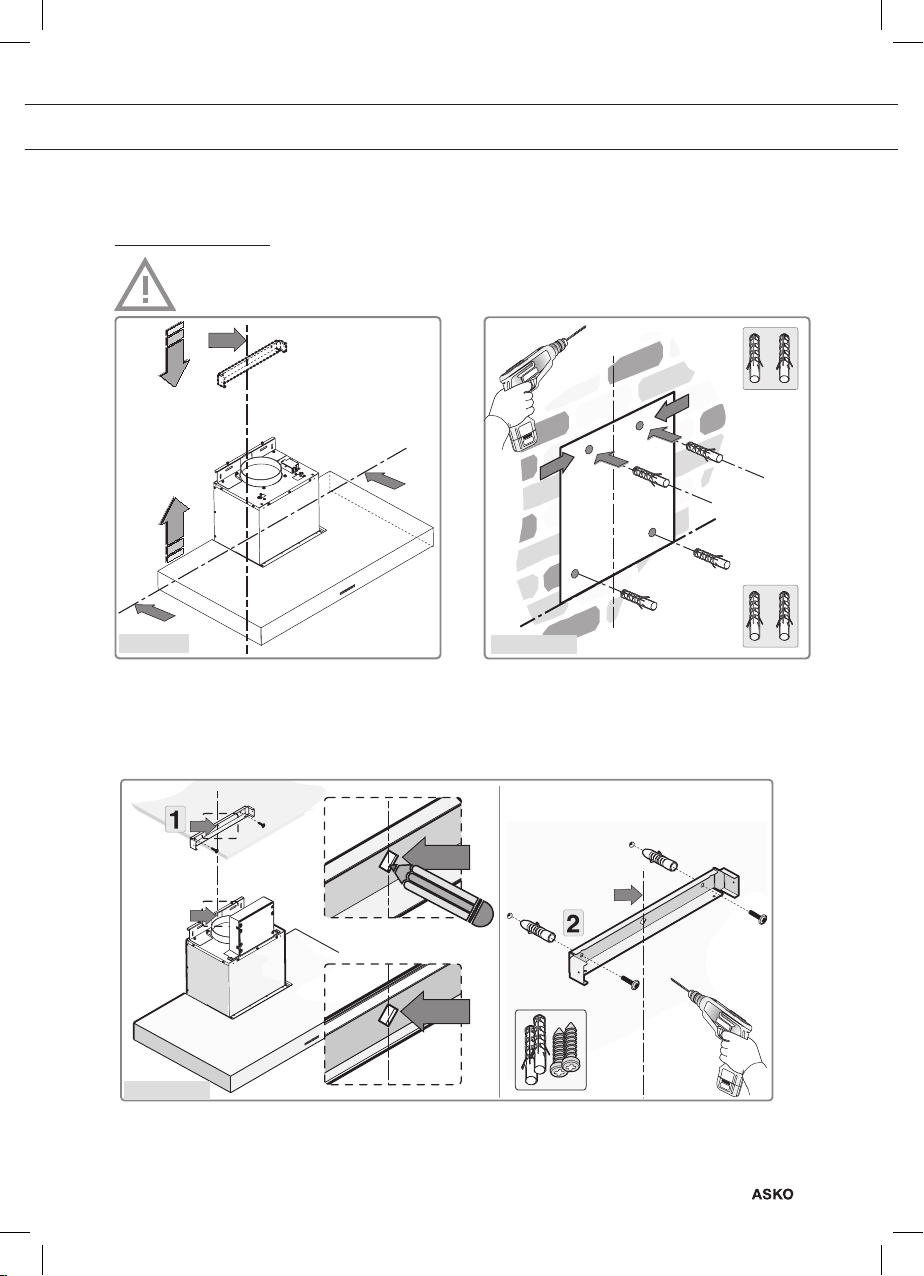 1
2
ASKO