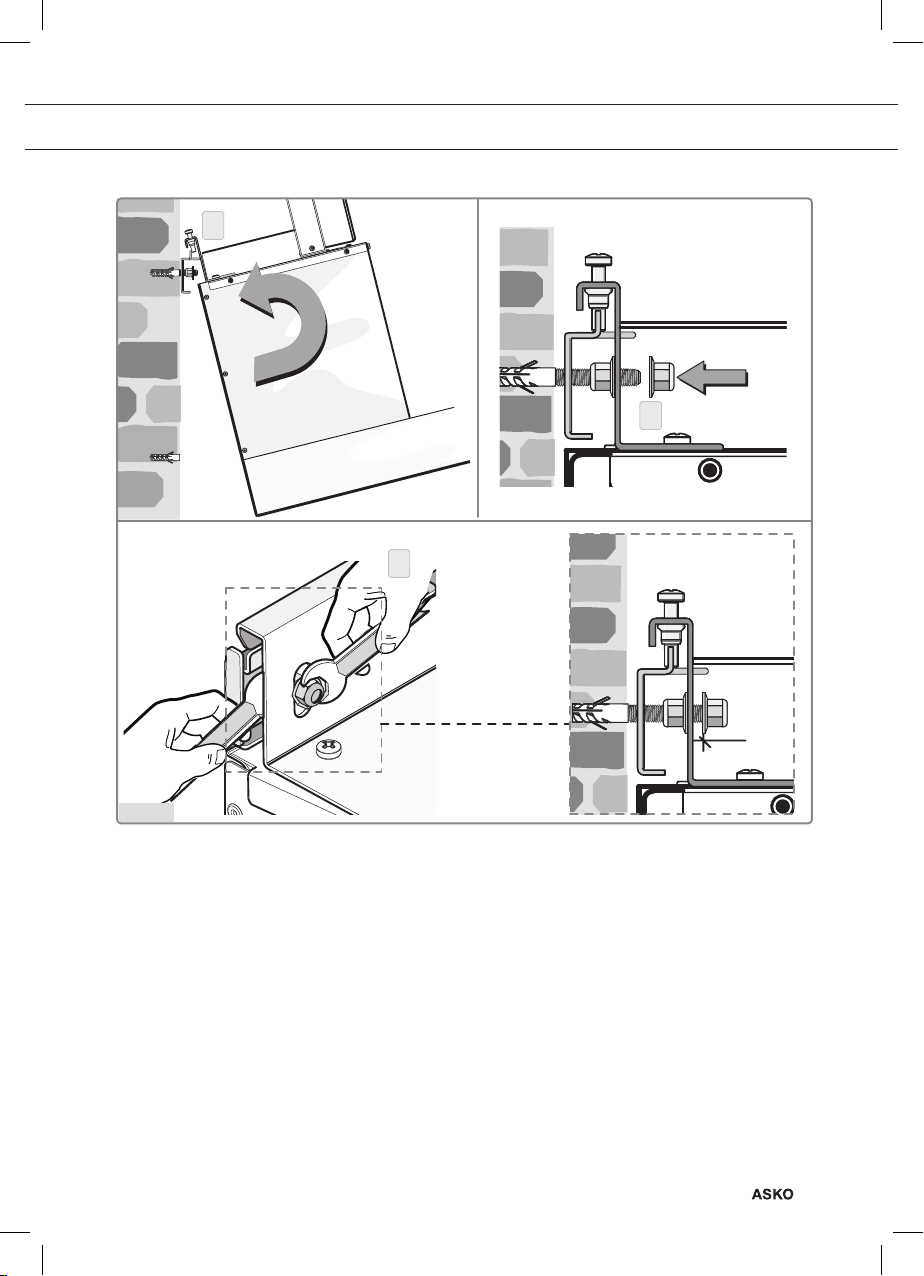 ASKO