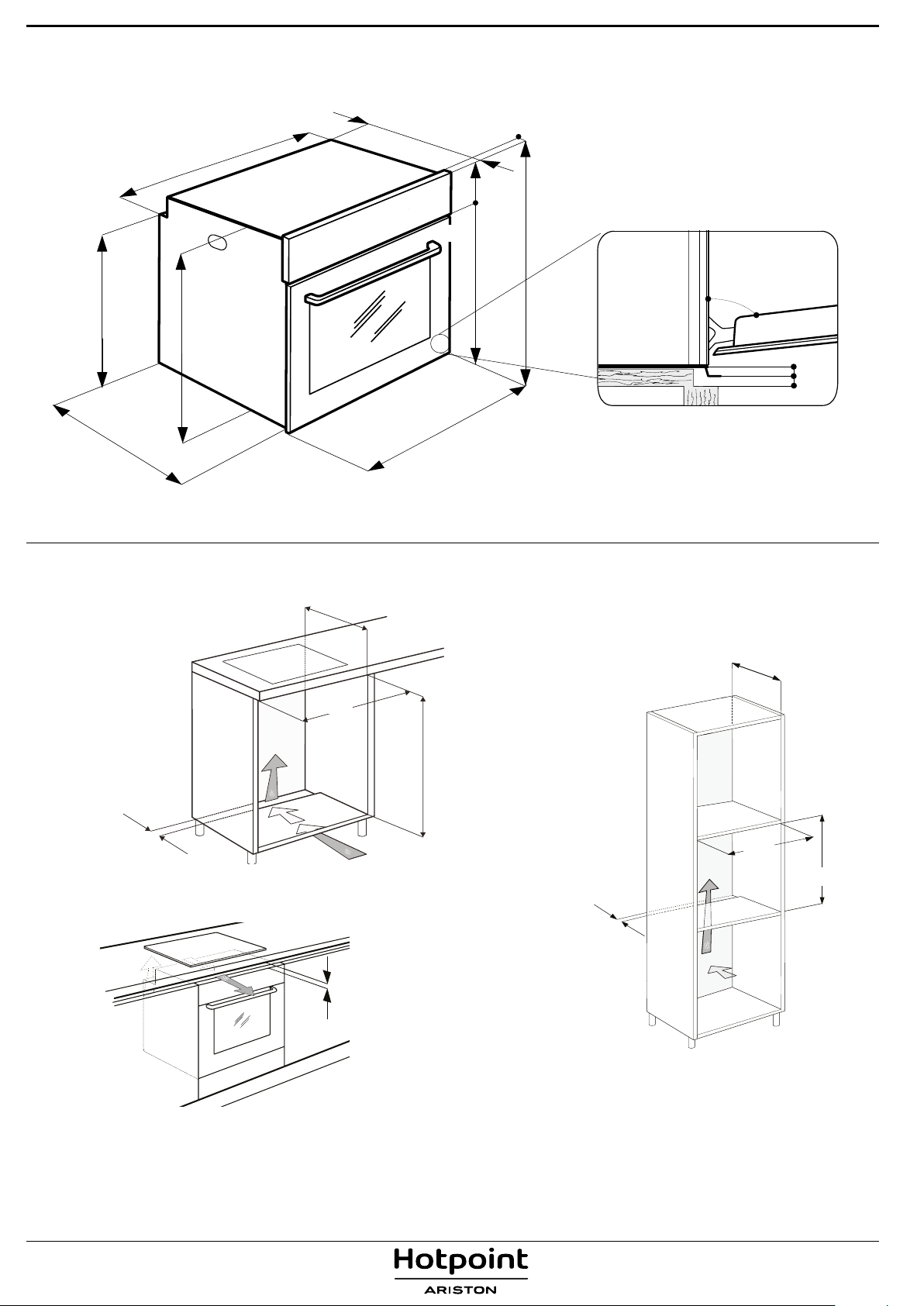 Hotpoint
ARISTON