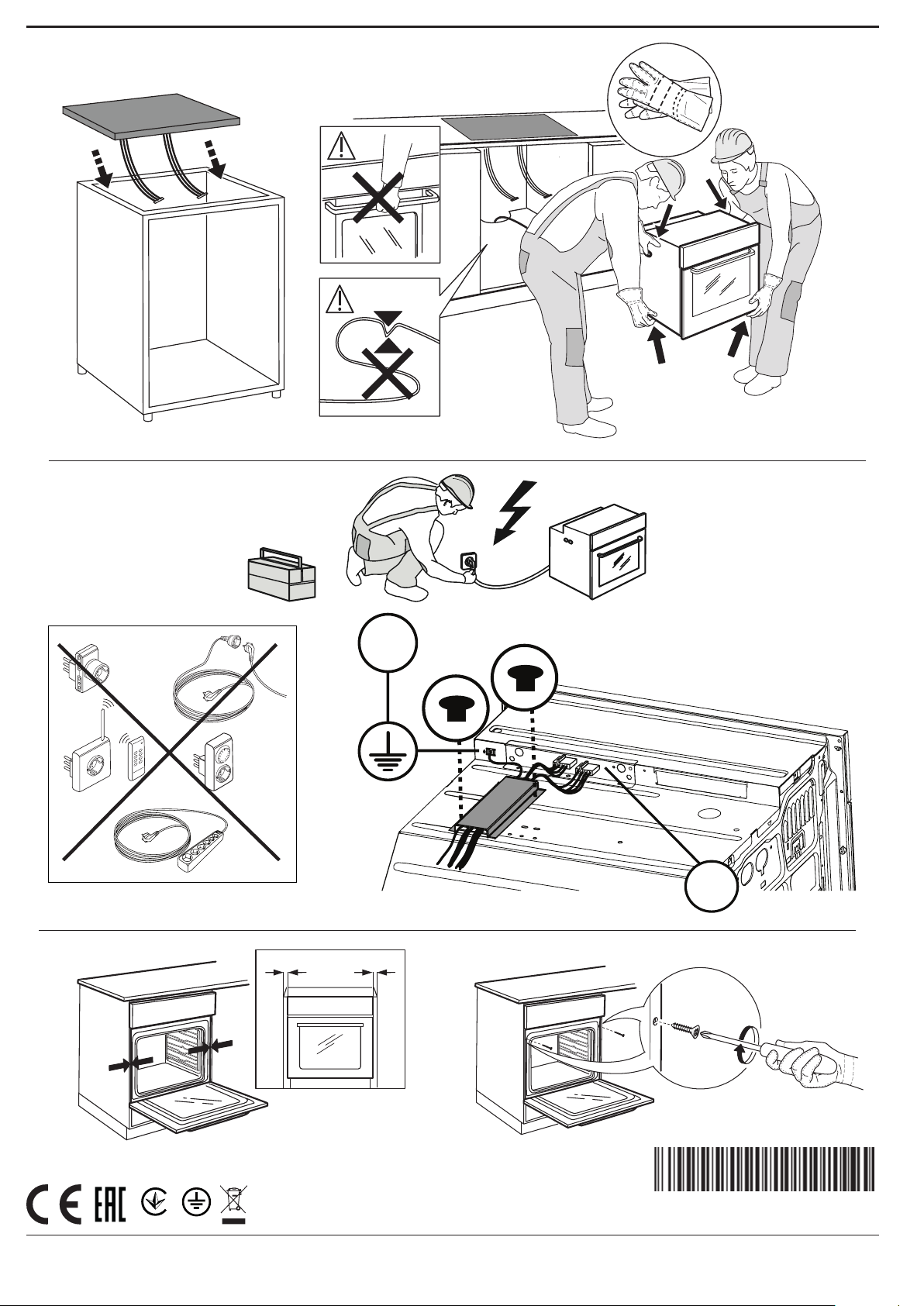 CE EAC