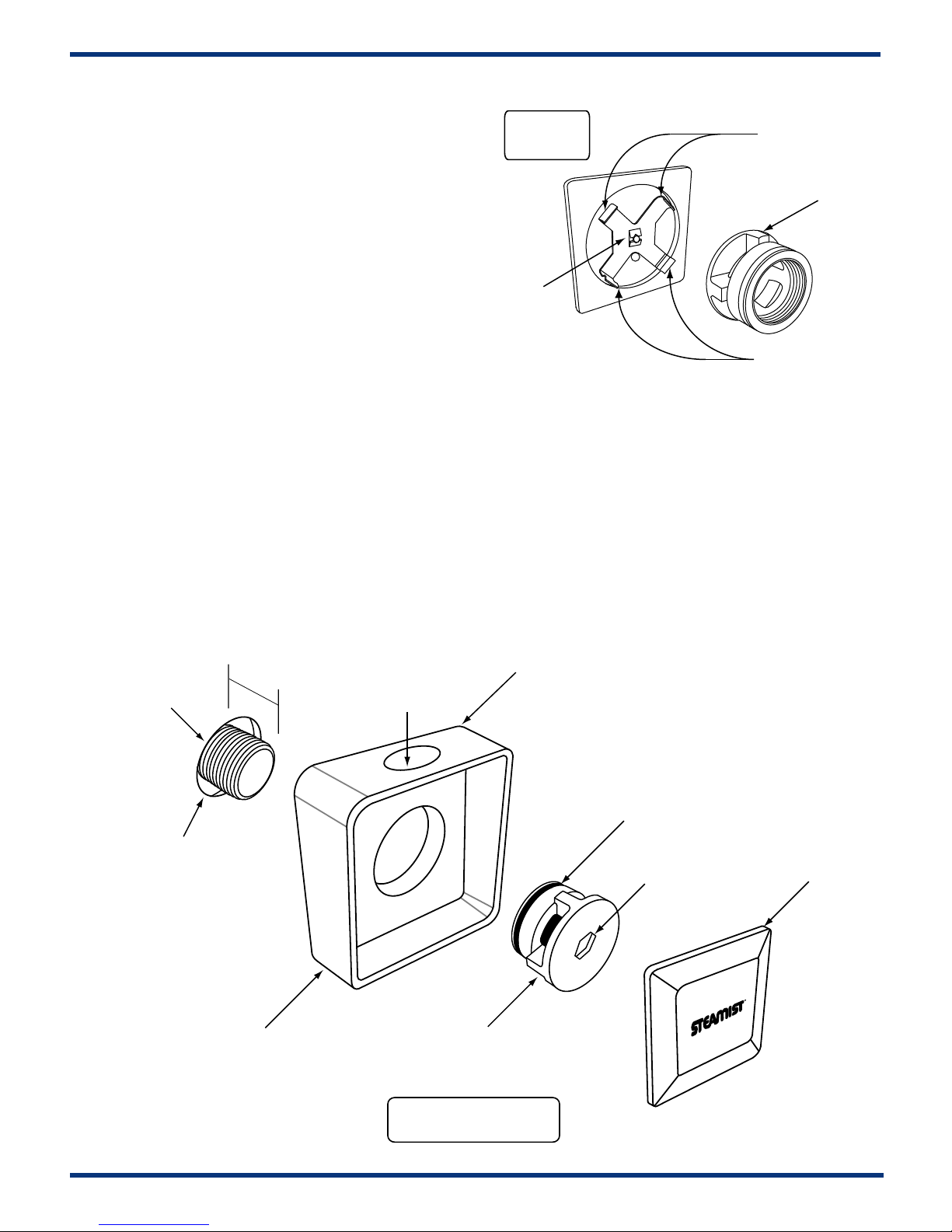 STEAMIST