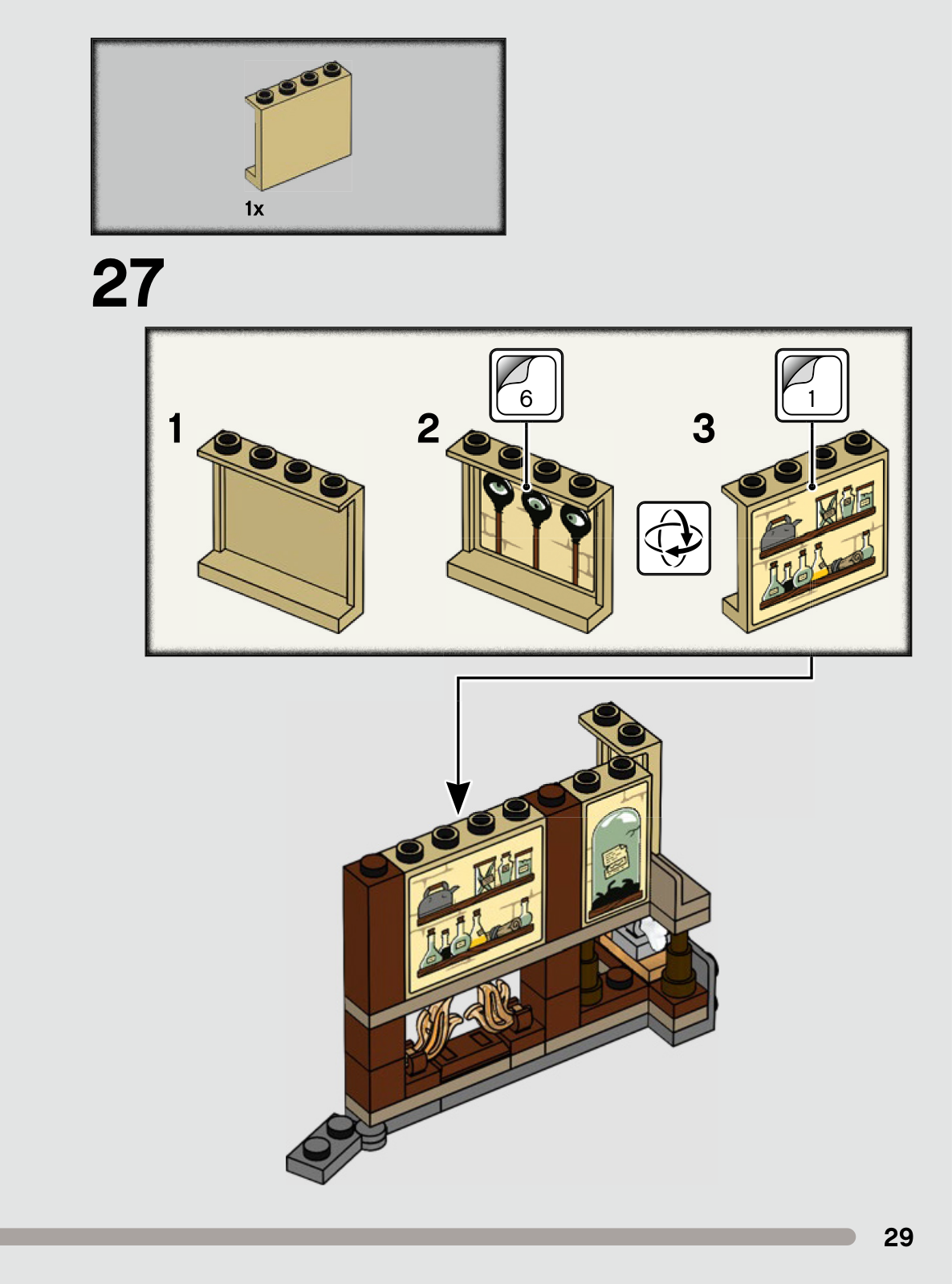 1x

27

1

2

6

3

1

29