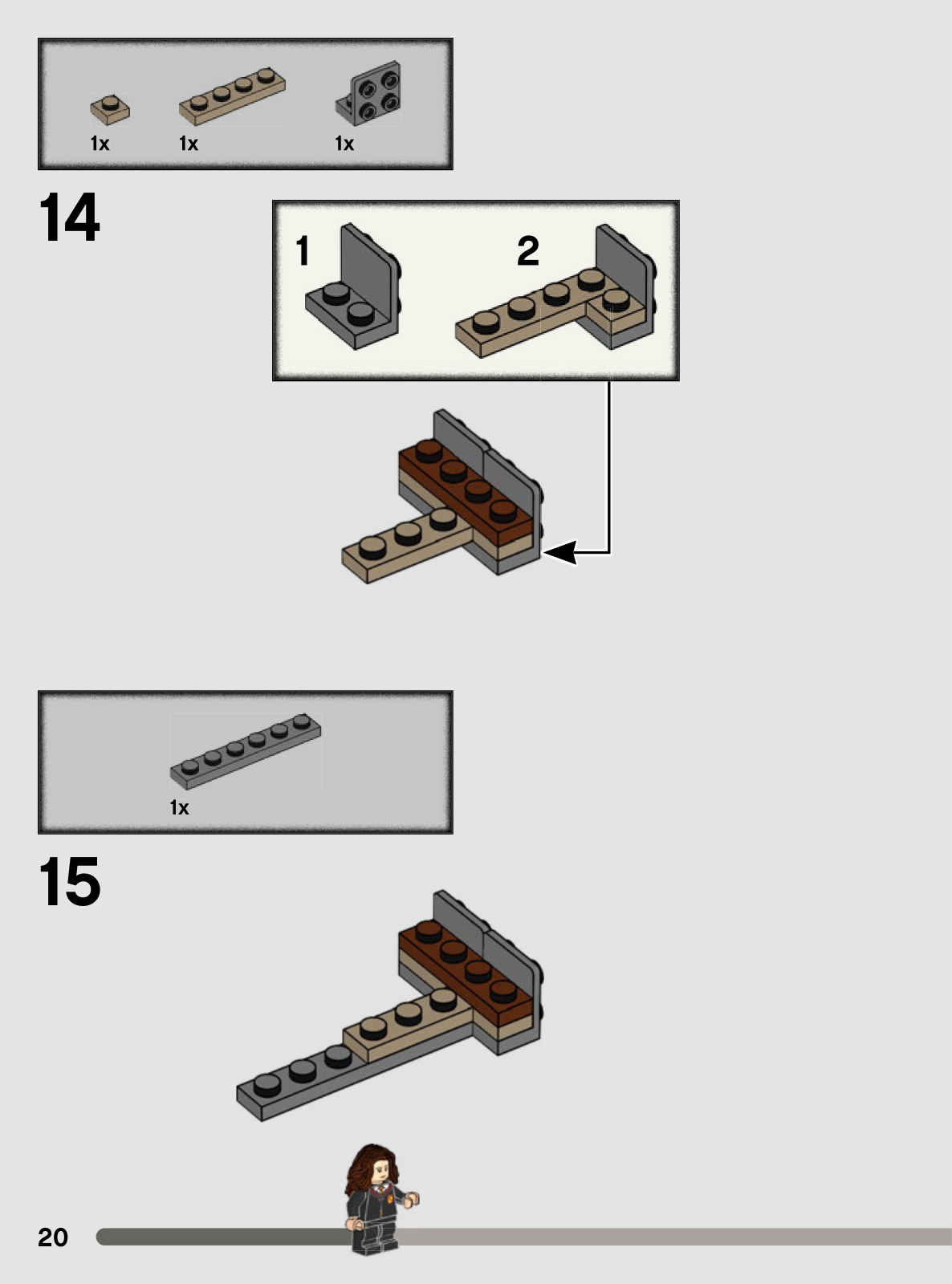 1x 1x 1x

14

1

2

1x

15

20