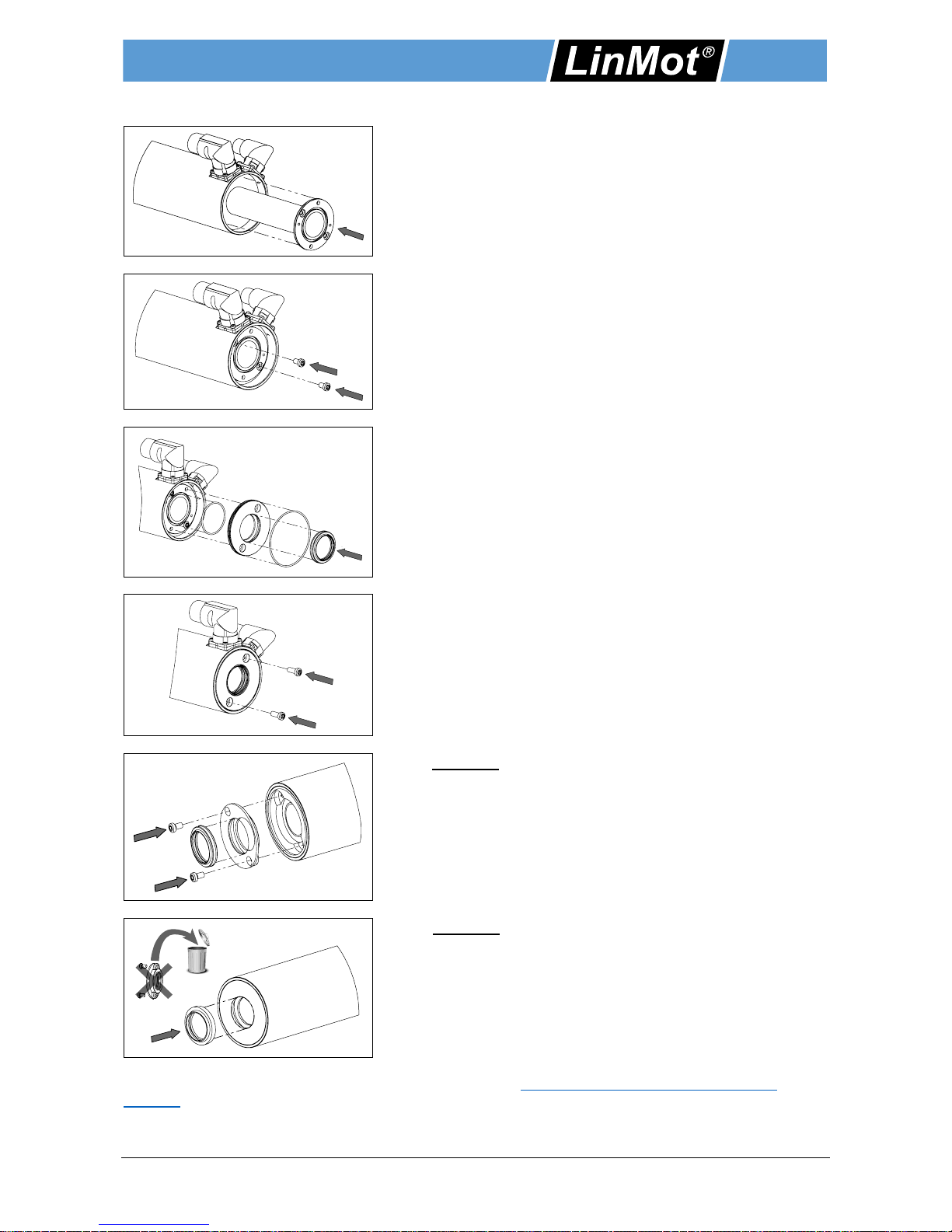 LinMot®