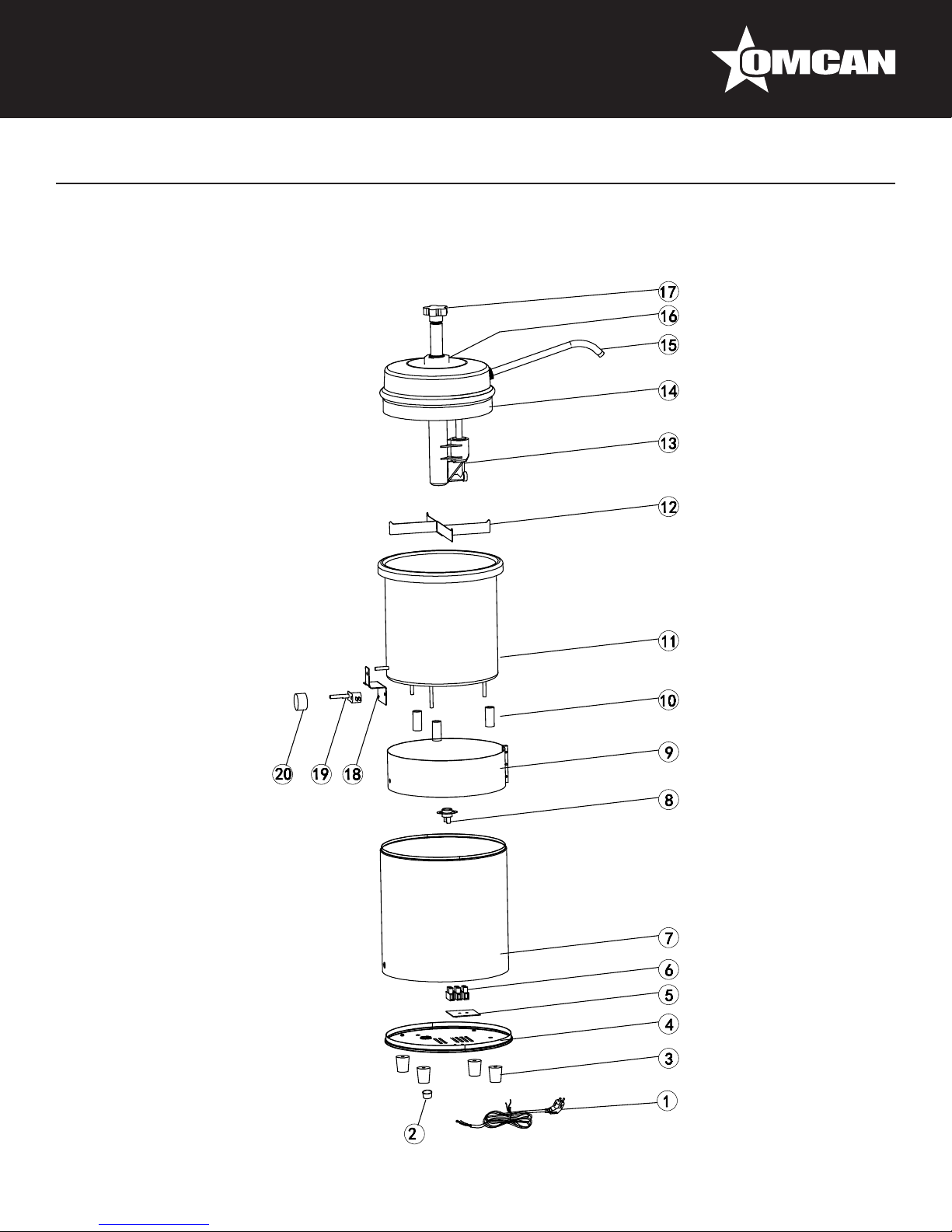 OMCAN

17
16
15
14
13
12
11
10
9
8
7
6
5
4
3
1
2
20
19
18