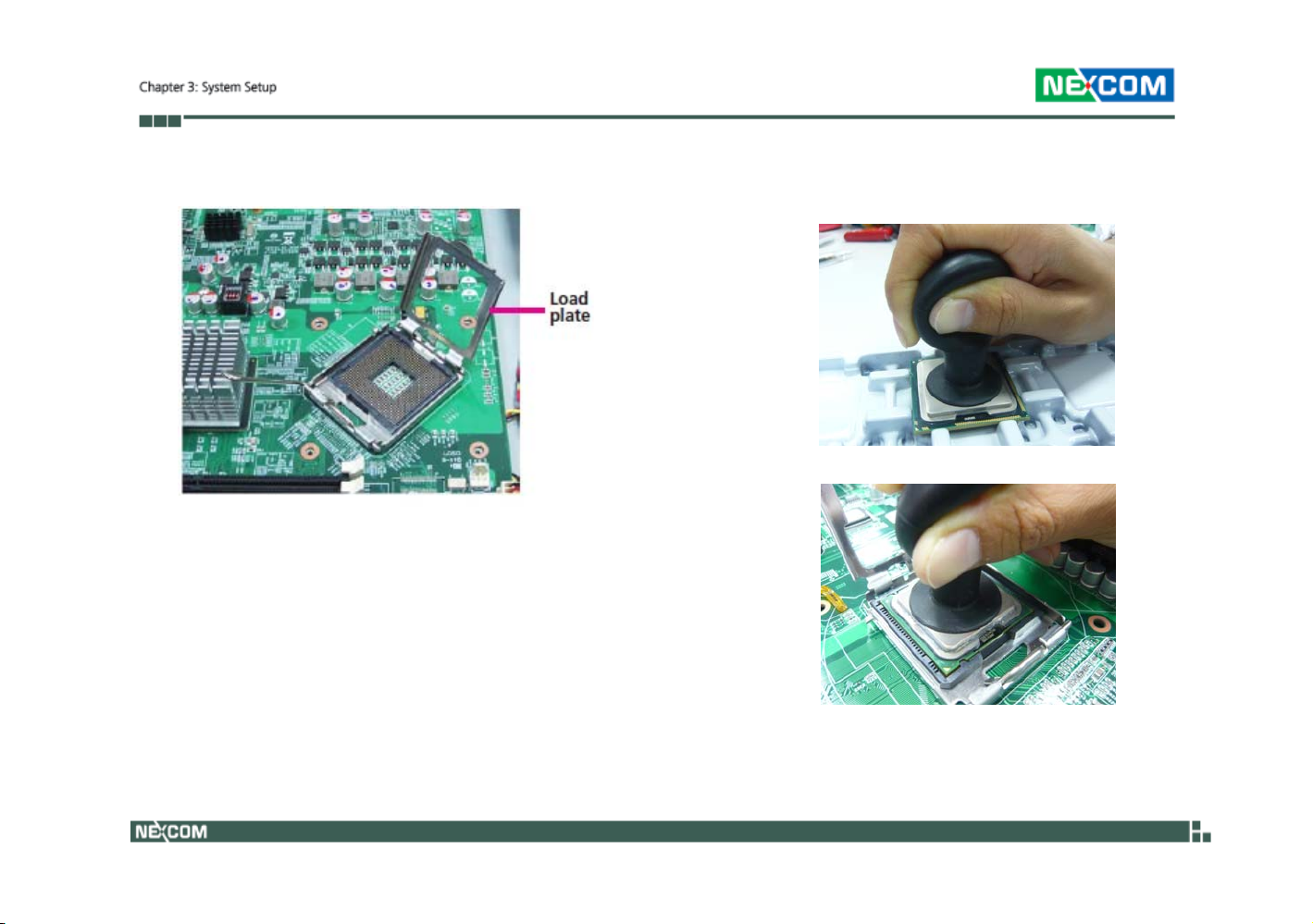 Chapter 3: System Setup

NEXCOM

Load plate

NEXCOM