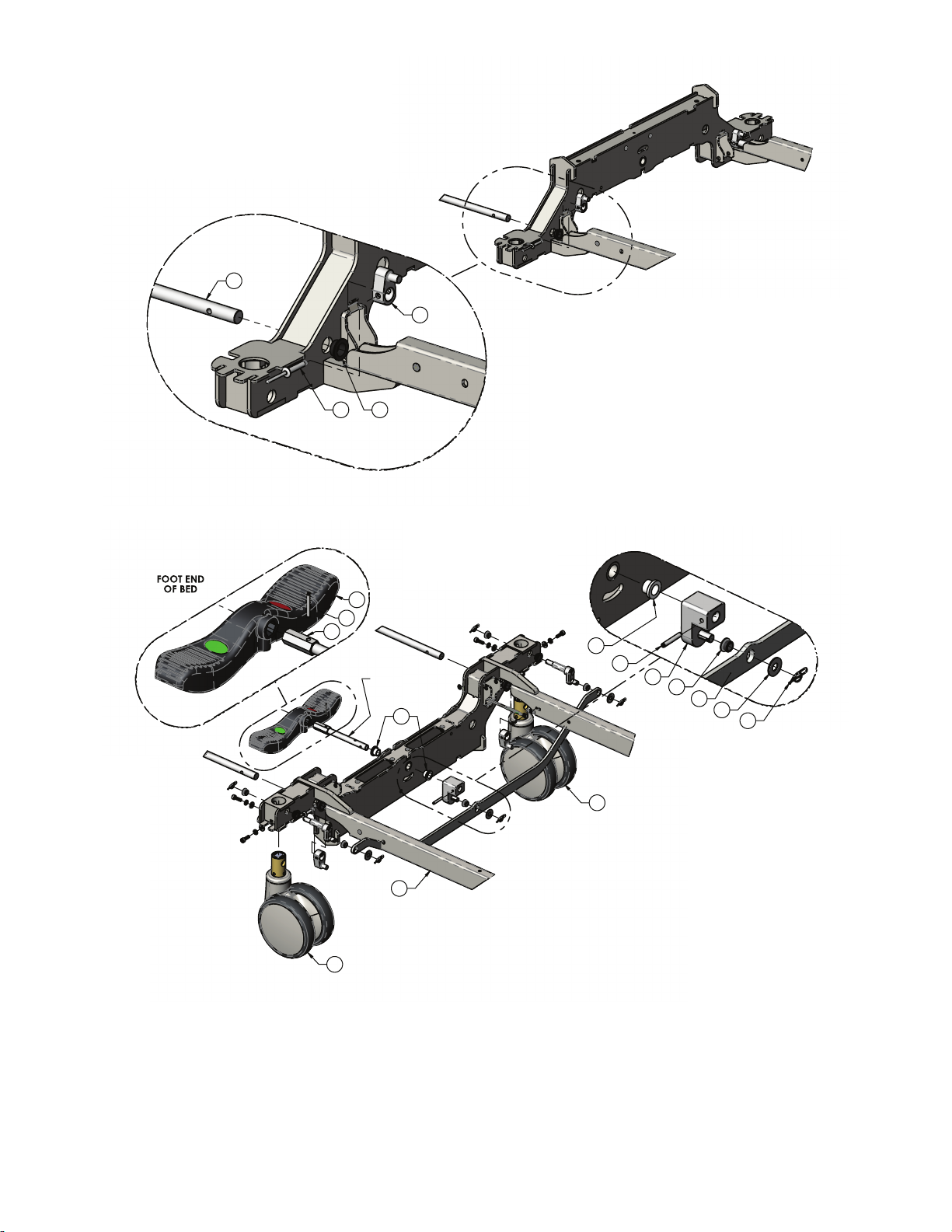 FOOT END
OF BED