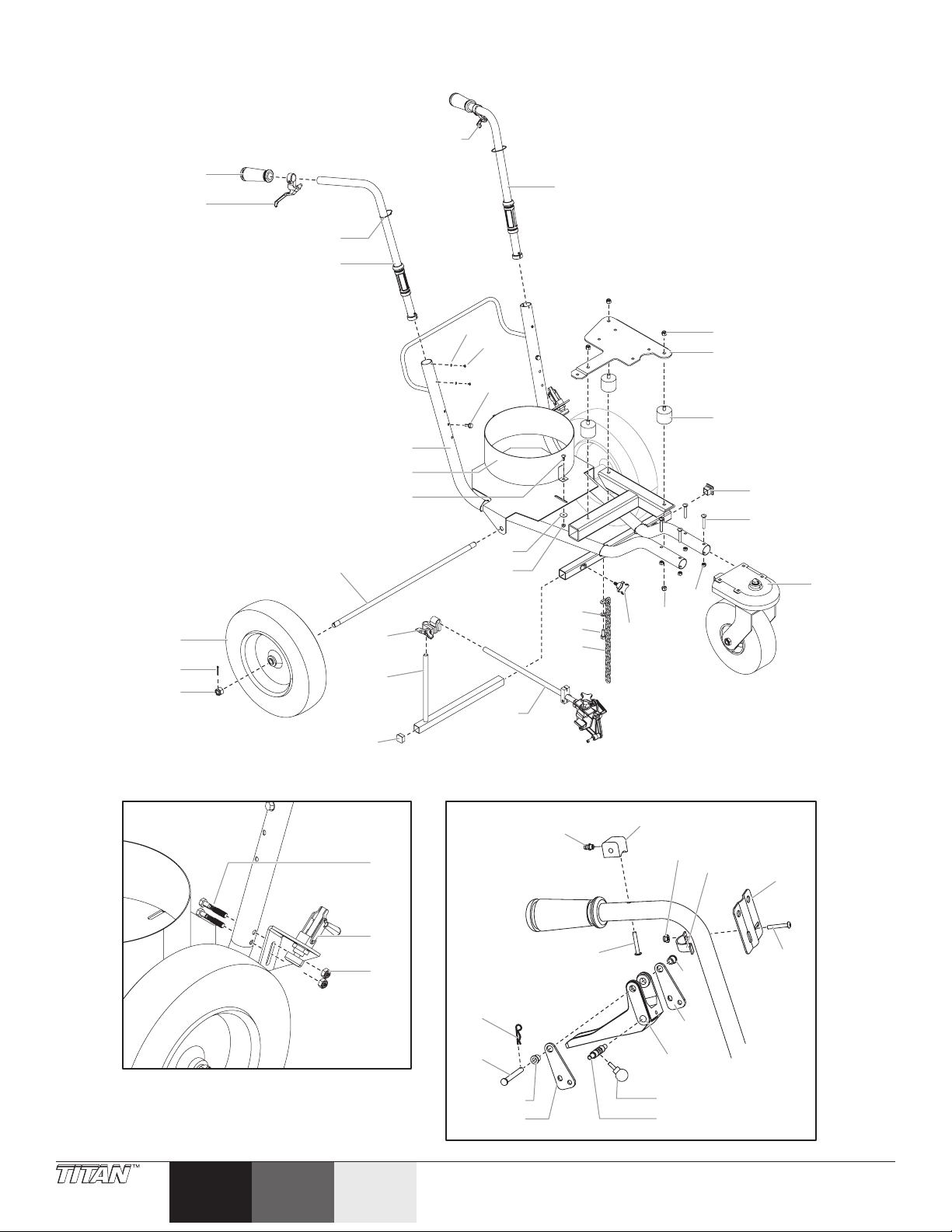 TITAN™