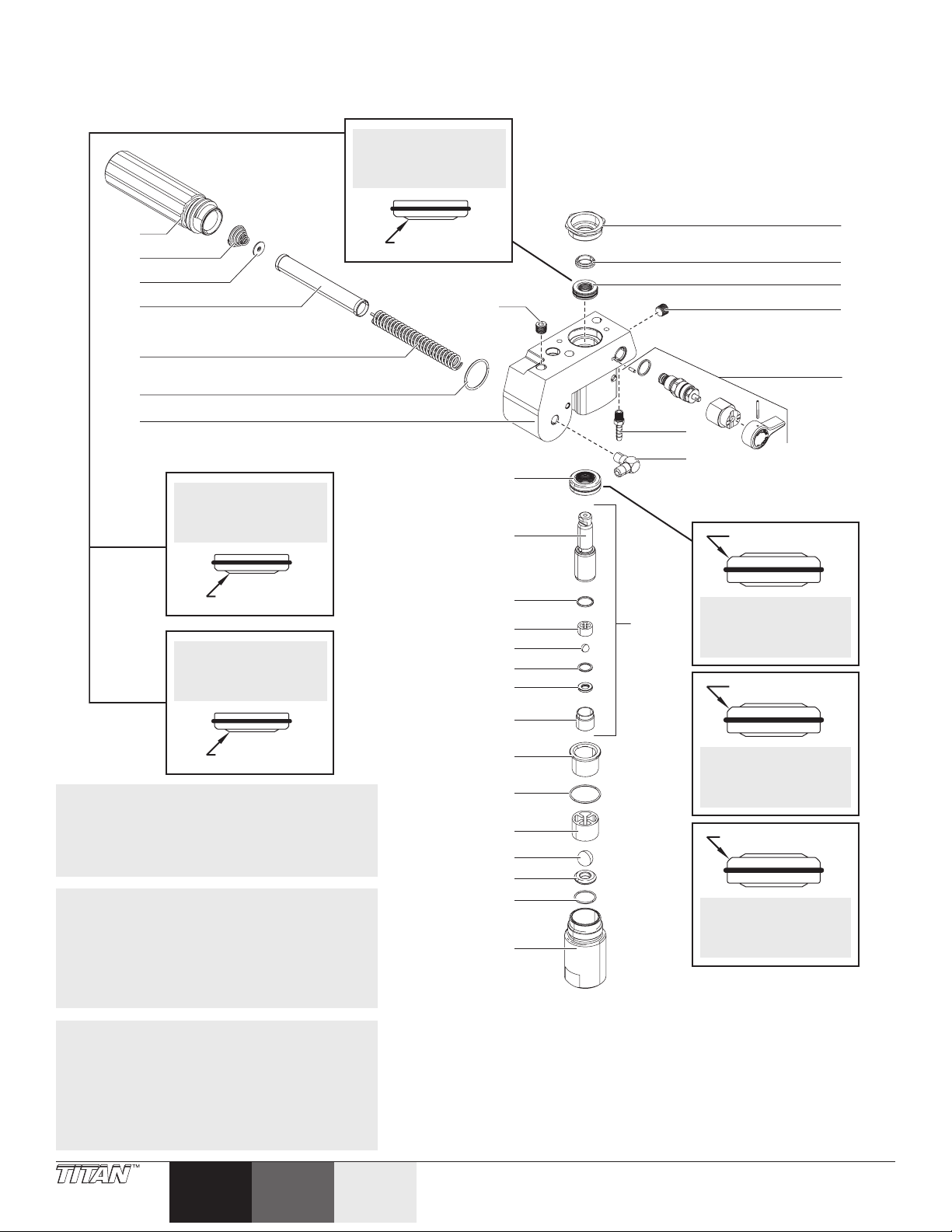 TITAN™