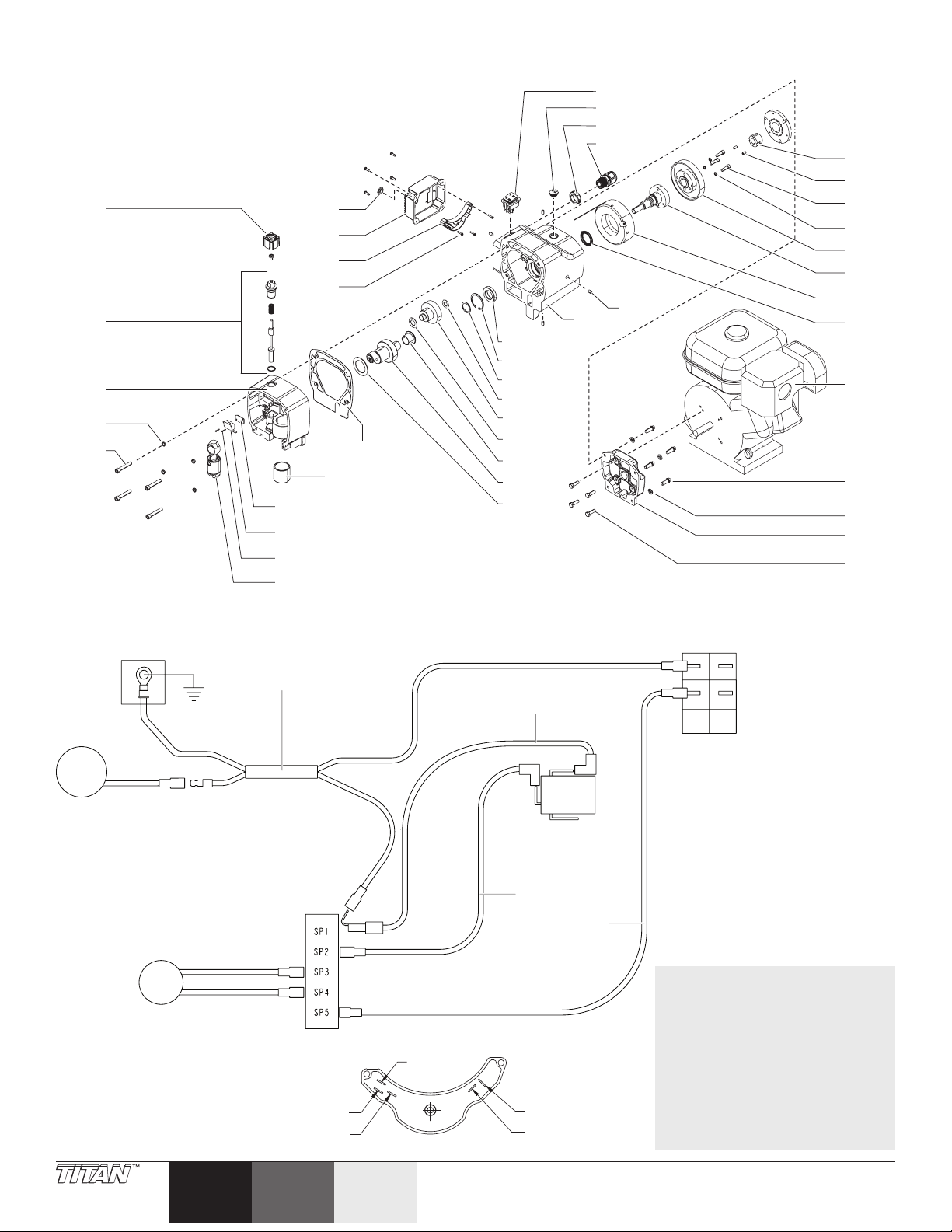 SP1
SP2
SP3
SP4
SP5

TITAN™