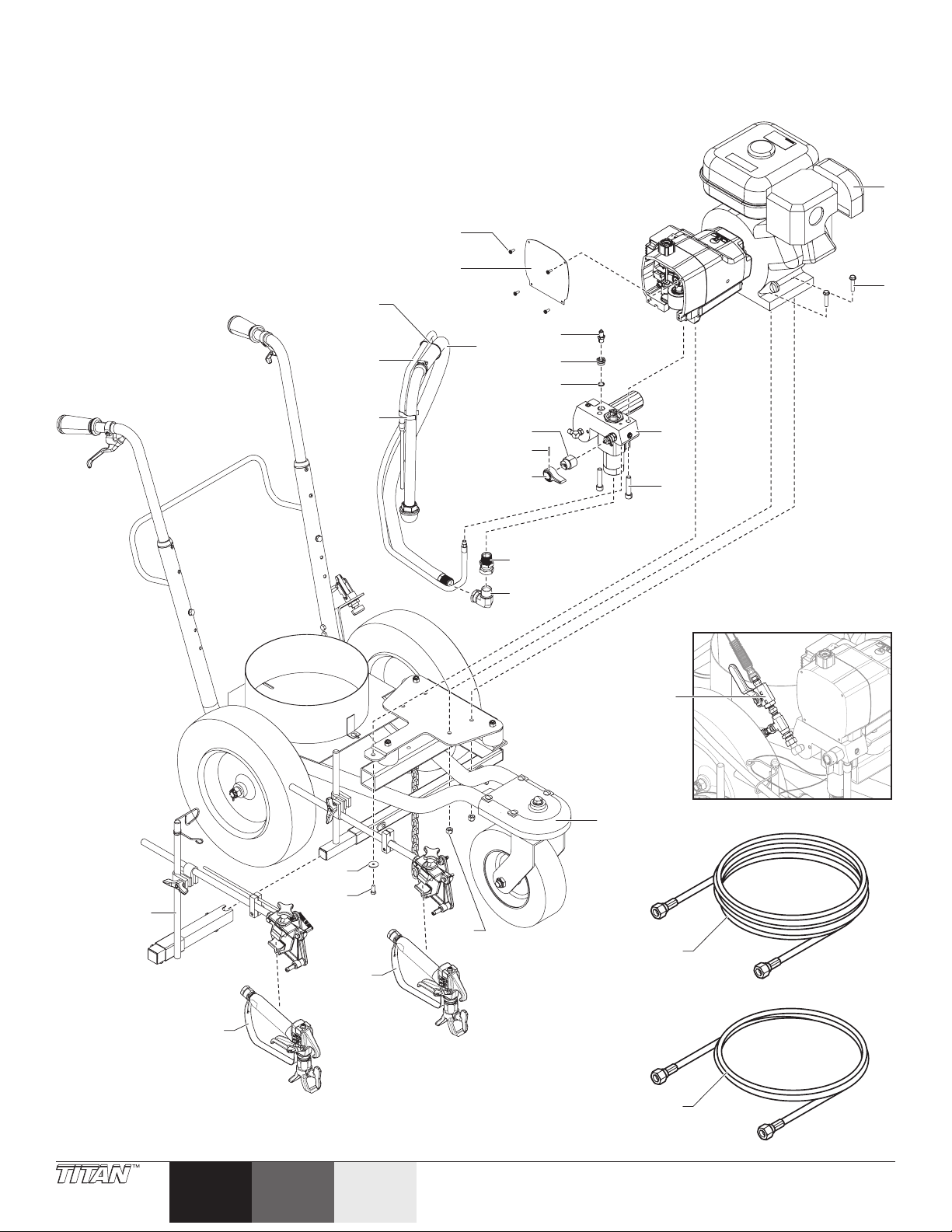 TITAN™