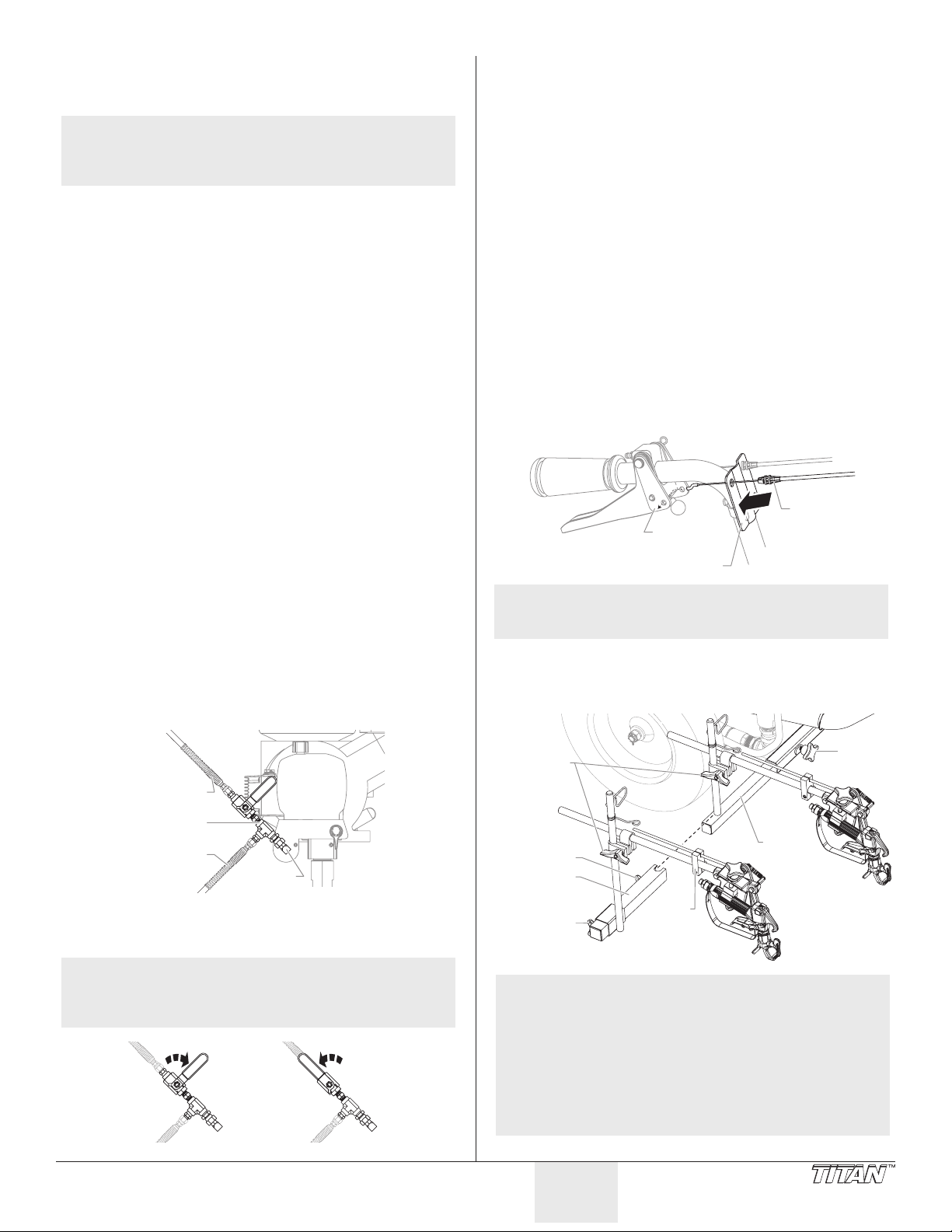 TITAN™