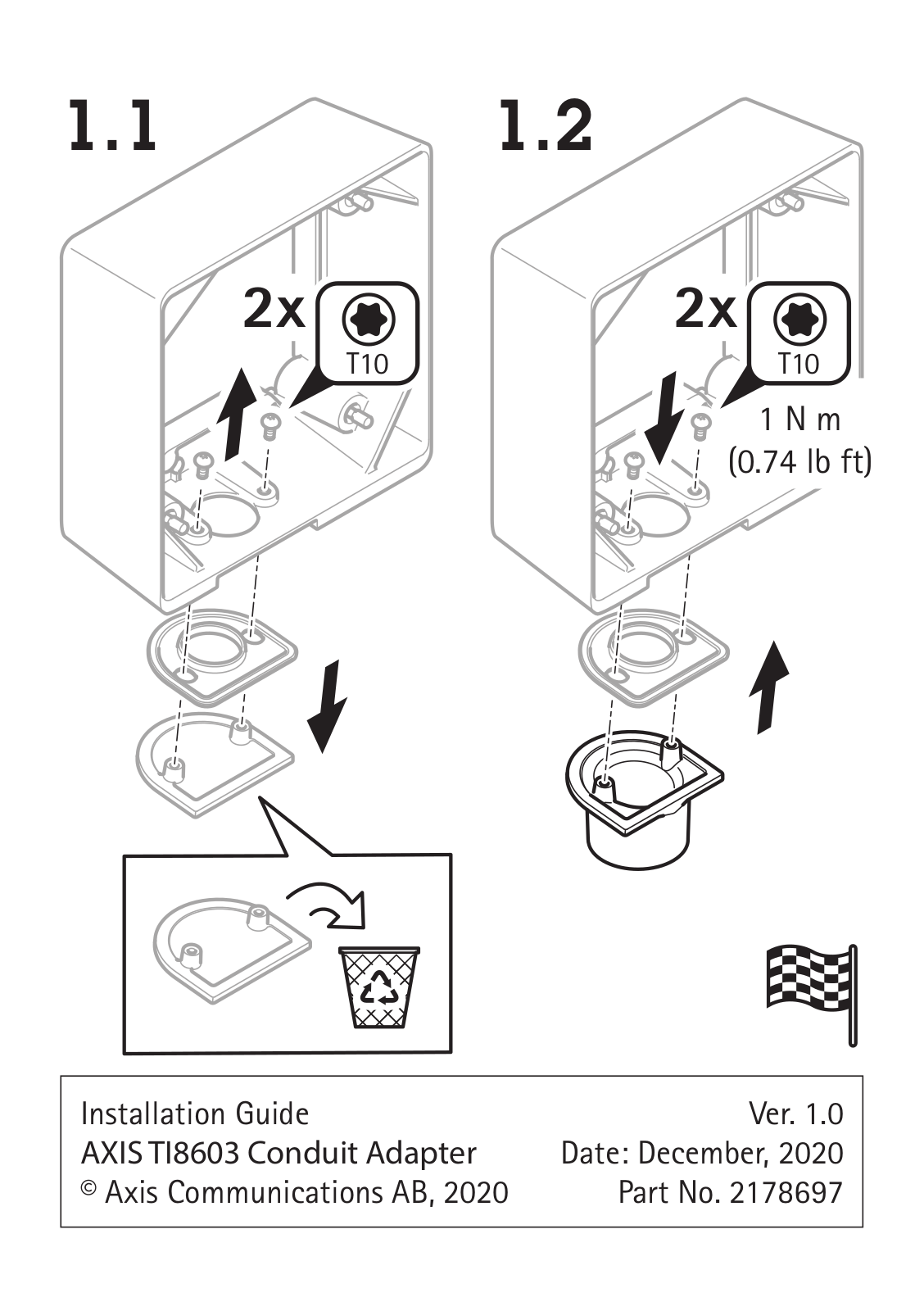 1.1

2x

T10

1.2

2x

T10

1 N m
(0.74 lb ft)

Installation Guide
AXIS TI8603 Conduit Adapter
© Axis Communications AB, 2020

Ver. 1.0
Date: December, 2020
Part No. 2178697