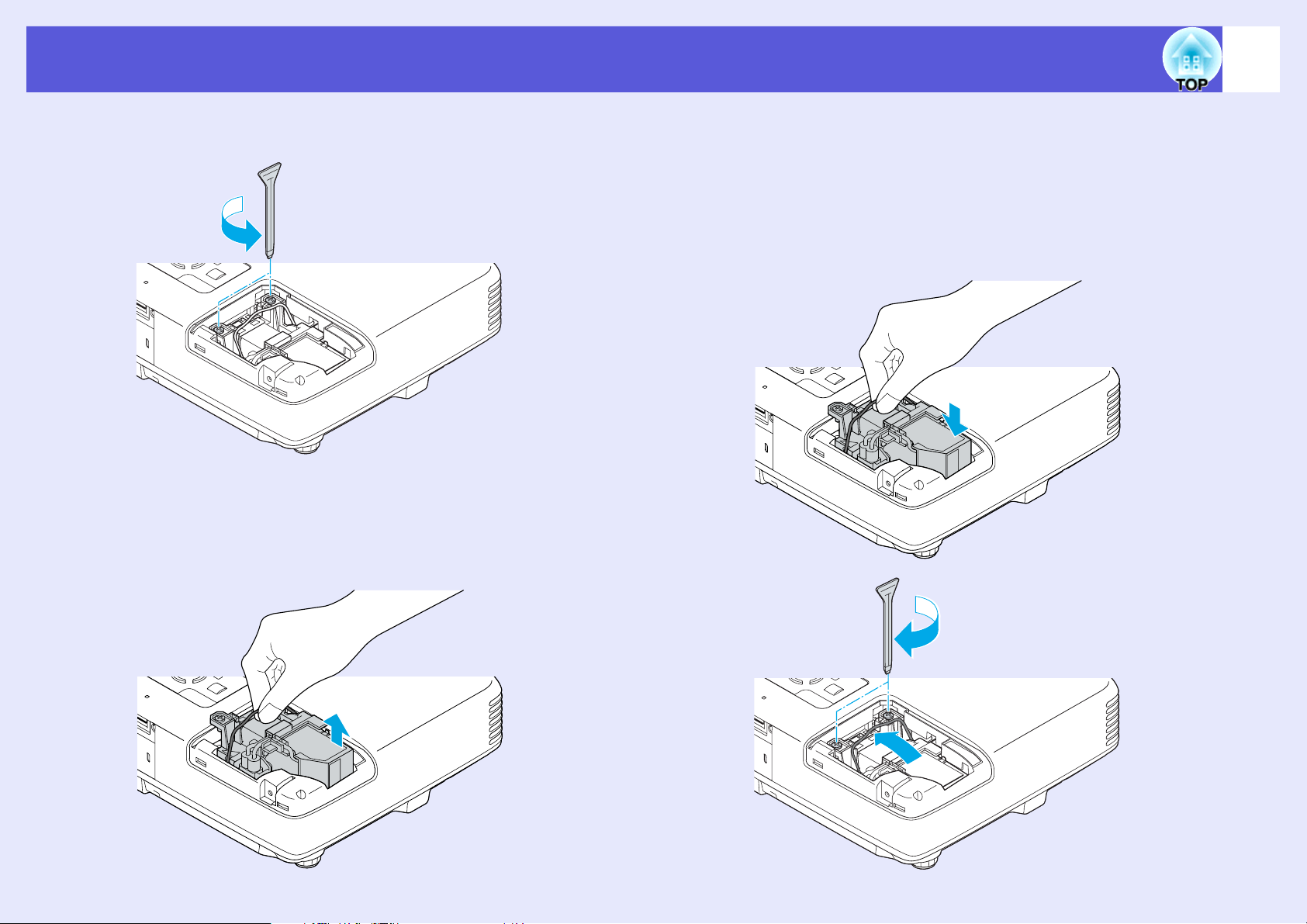 TOP