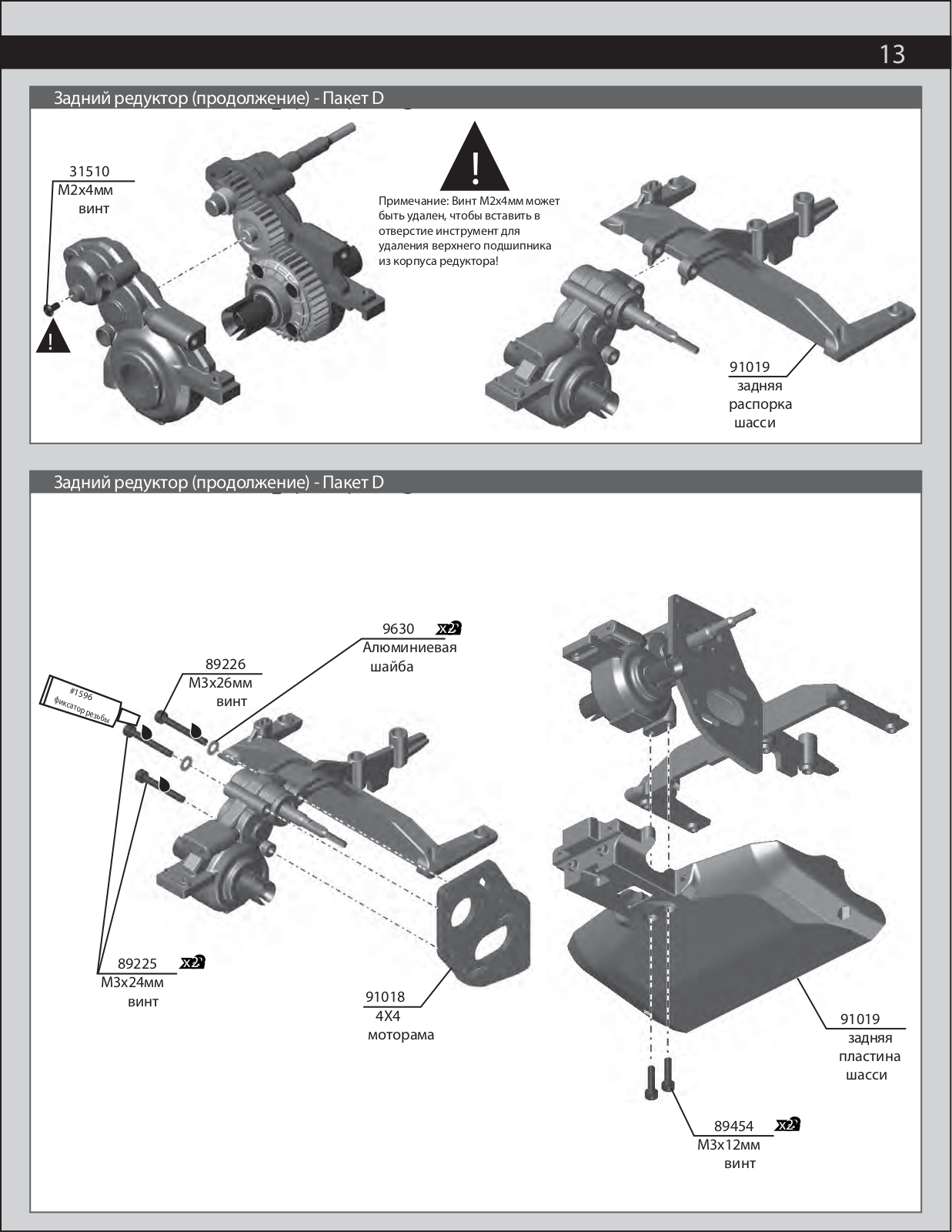 13

Задний редуктор (продолжение) - Пакет D

31510
M2x4мм
винт

!

!

Примечание: Винт M2x4мм может быть удален, чтобы вставить в отверстие инструмент для удаления верхнего подшипника из корпуса редуктора!

91019
задняя
распорка
шасси

Задний редуктор (продолжение) - Пакет D

#1596
фиксатор резьбы

89226
M3x26мм
винт

9630 x2
Алюминиевая
шайба

89225 x2
M3x24мм
винт

91018
4X4
моторама

91019
задняя
пластина
шасси

89454 x2
M3x12мм
винт