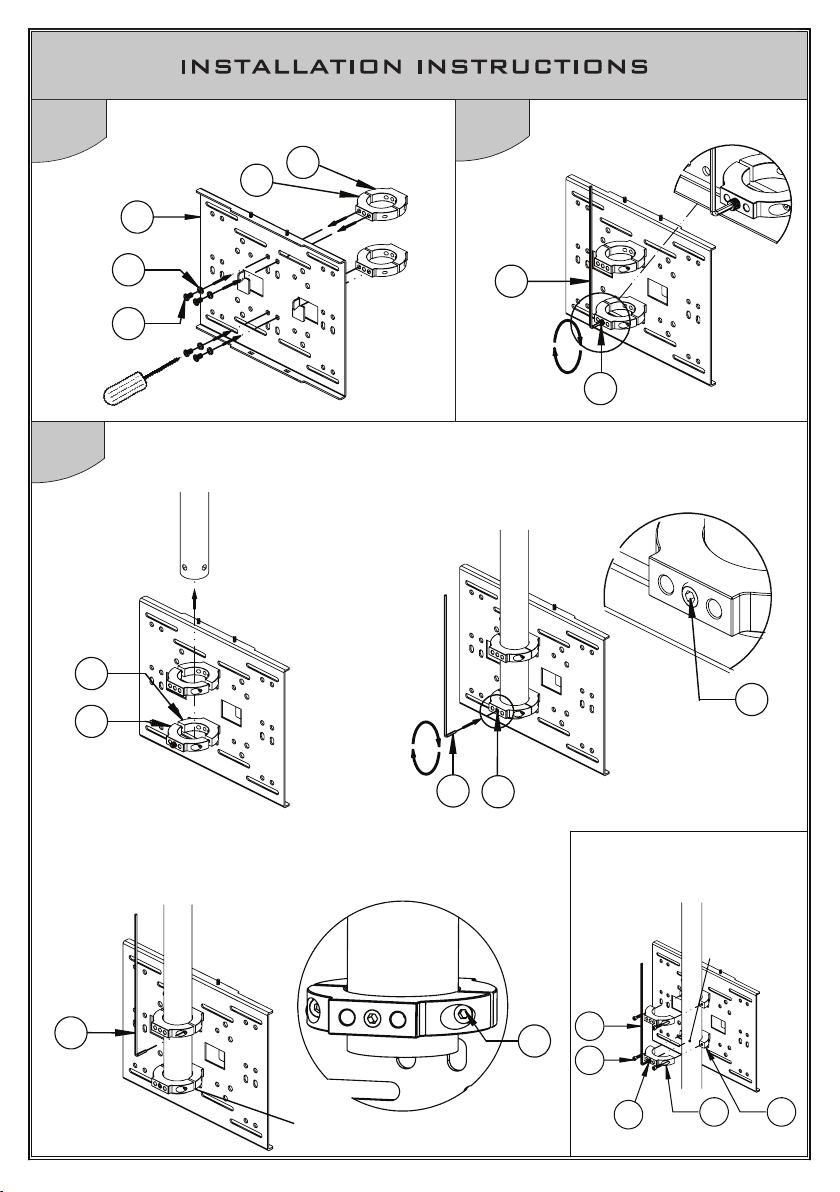 INSTALLATION INSTRUCTIONS