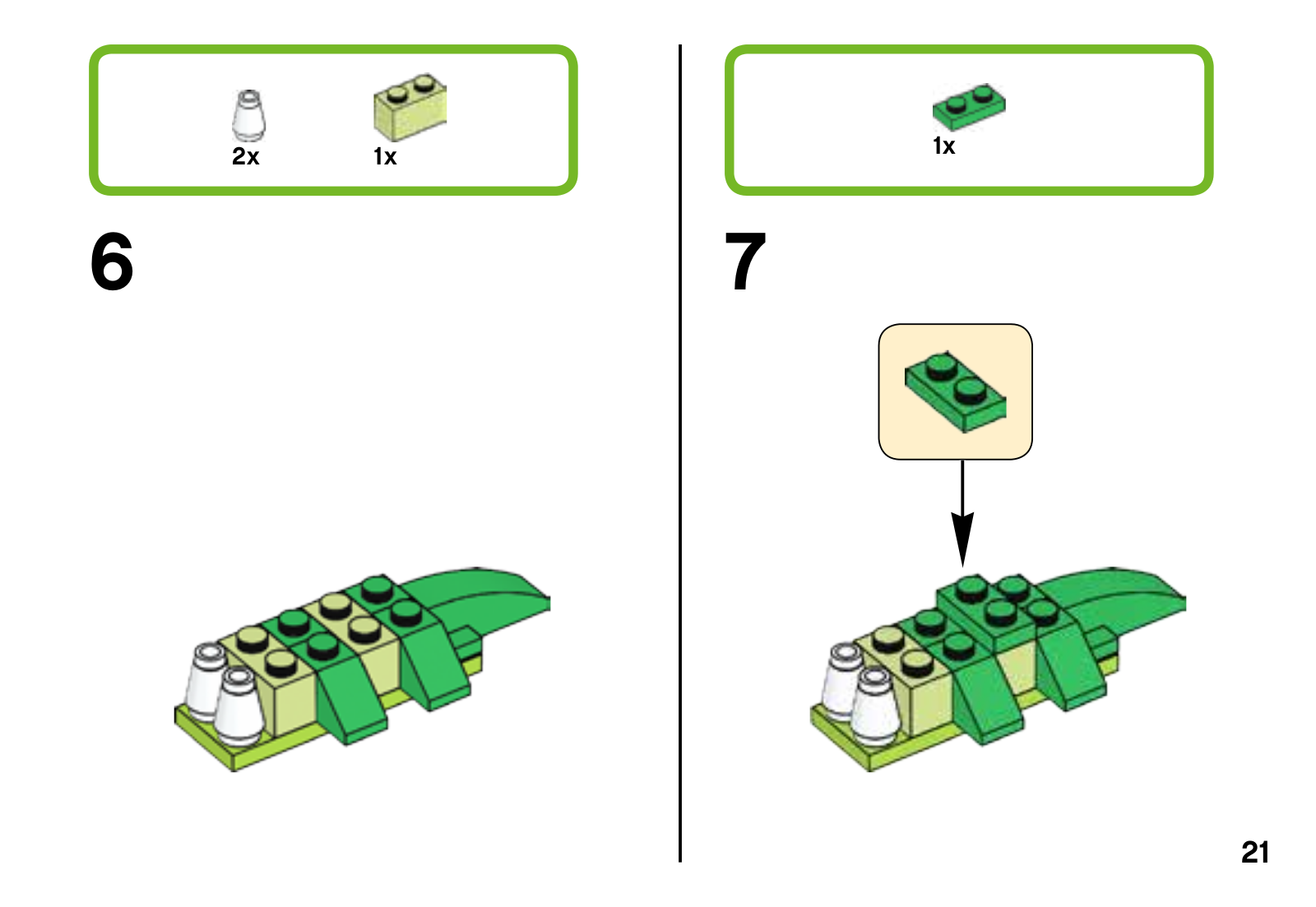 2x 1x

6

1x

7

21