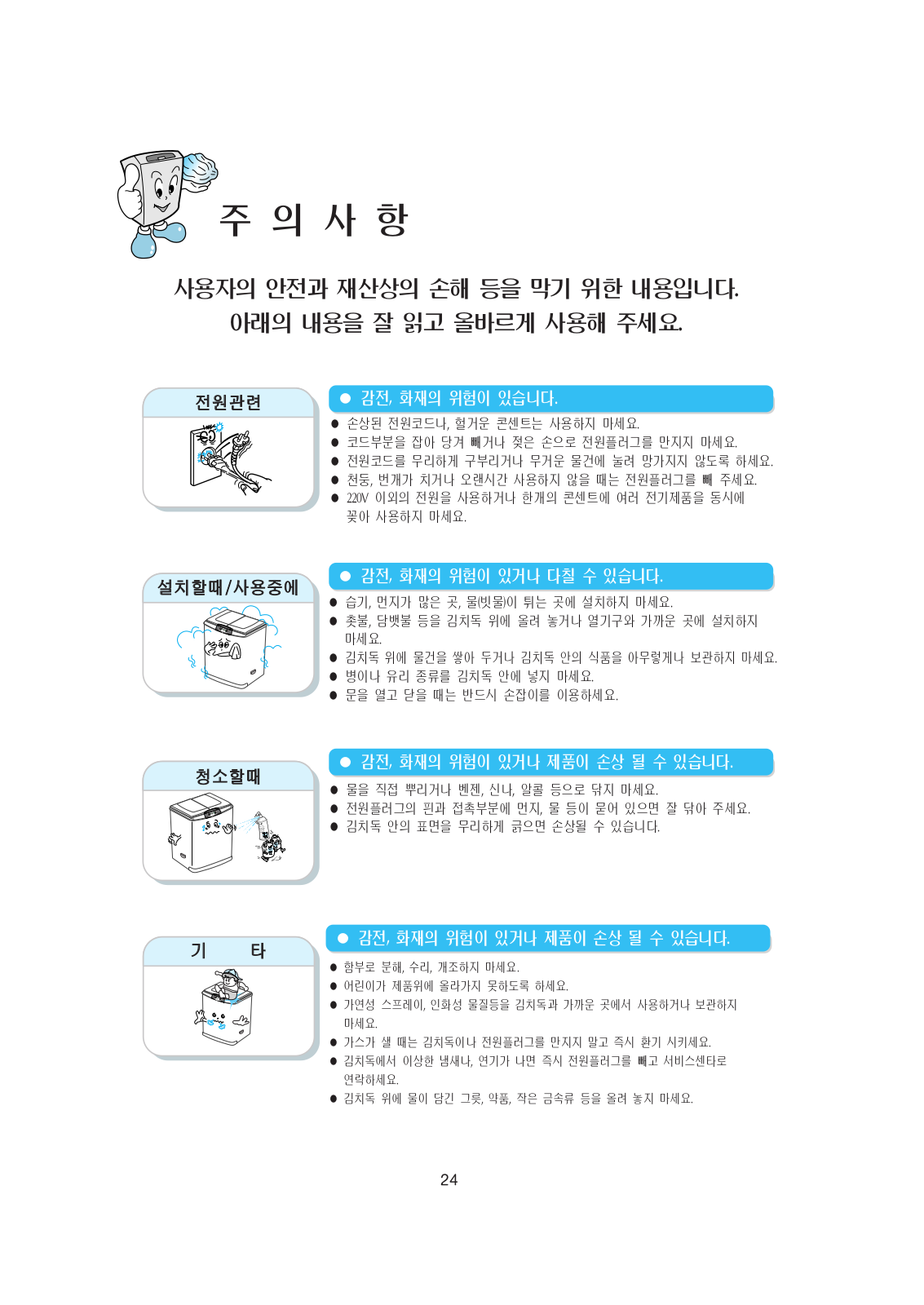 주 의 사 항

사용자의 안전과 재산상의 손해 등을 막기 위한 내용입니다.
아래의 내용을 잘 읽고 올바르게 사용해 주세요.

전원관련

● 감전, 화재의 위험이 있습니다.

● 손상된 전원코드나, 헐거운 콘센트는 사용하지 마세요.
● 코드부분을 잡아 당겨 빼거나 젖은 손으로 전원플러그를 만지지 마세요.
● 전원코드를 무리하게 구부리거나 무거운 물건에 눌려 망가지지 않도록 하세요.
● 천둥, 번개가 치거나 오랜시간 사용하지 않을 때는 전원플러그를 빼 주세요.
● 220V 이외의 전원을 사용하거나 한개의 콘센트에 여러 전기제품을 동시에 꽂아 사용하지 마세요.

설치할때/사용중에

● 감전, 화재의 위험이 있거나 다칠 수 있습니다.

● 습기, 먼지가 많은 곳, 물(빗물)이 튀는 곳에 설치하지 마세요.
● 촛불, 담뱃불 등을 김치독 위에 올려 놓거나 열기구와 가까운 곳에 설치하지 마세요.
● 김치독 위에 물건을 쌓아 두거나 김치독 안의 식품을 아무렇게나 보관하지 마세요.
● 병이나 유리 종류를 김치독 안에 넣지 마세요.
● 문을 열고 닫을 때는 반드시 손잡이를 이용하세요.

청소할때

● 감전, 화재의 위험이 있거나 제품이 손상 될 수 있습니다.

● 물을 직접 뿌리거나 벤젠, 신나, 알콜 등으로 닦지 마세요.
● 전원플러그의 핀과 접촉부분에 먼지, 물 등이 묻어 있으면 잘 닦아 주세요.
● 김치독 안의 표면을 무리하게 긁으면 손상될 수 있습니다.

기 타

● 감전, 화재의 위험이 있거나 제품이 손상 될 수 있습니다.

● 함부로 분해, 수리, 개조하지 마세요.
● 어린이가 제품위에 올라가지 못하도록 하세요.
● 가연성 스프레이, 인화성 물질등을 김치독과 가까운 곳에서 사용하거나 보관하지 마세요.
● 가스가 샐 때는 김치독이나 전원플러그를 만지지 말고 즉시 환기 시키세요.
● 김치독에서 이상한 냄새나, 연기가 나면 즉시 전원플러그를 빼고 서비스센타로 연락하세요.
● 김치독 위에 물이 담긴 그릇, 약품, 작은 금속류 등을 올려 놓지 마세요.

24