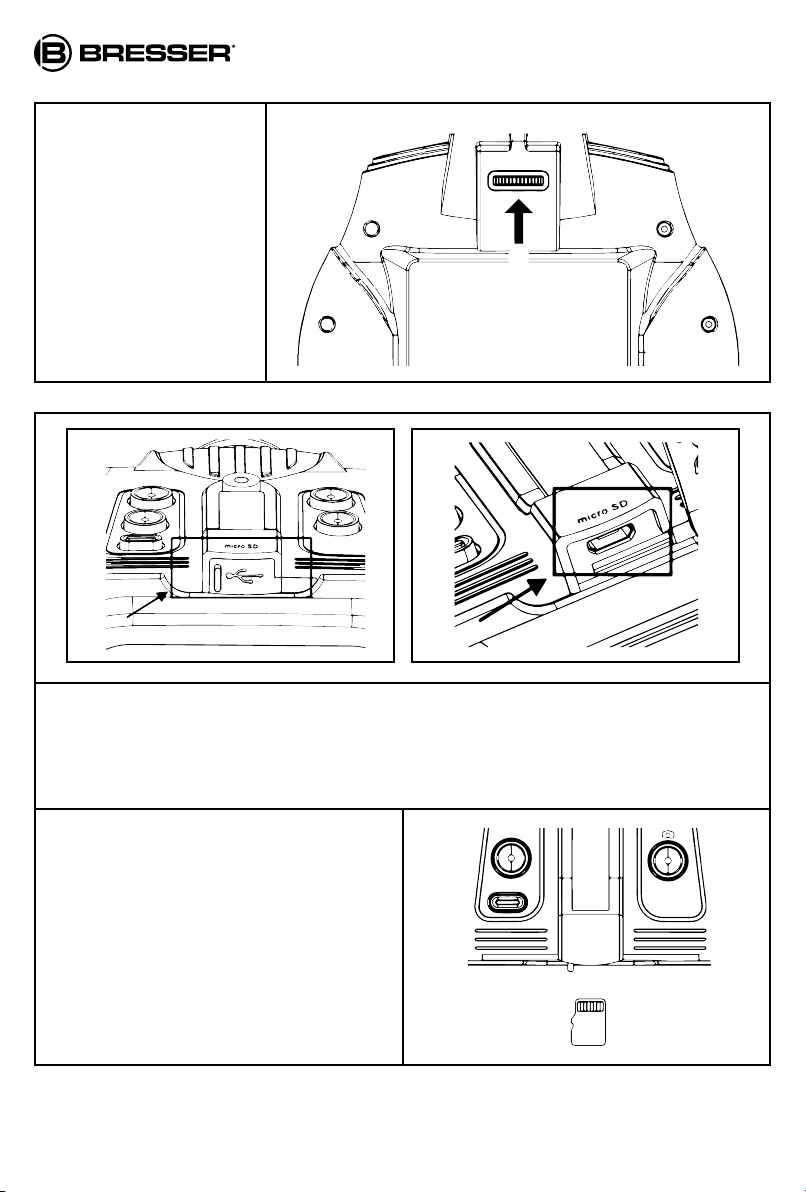 BRESSER®

micro SD

micro SD